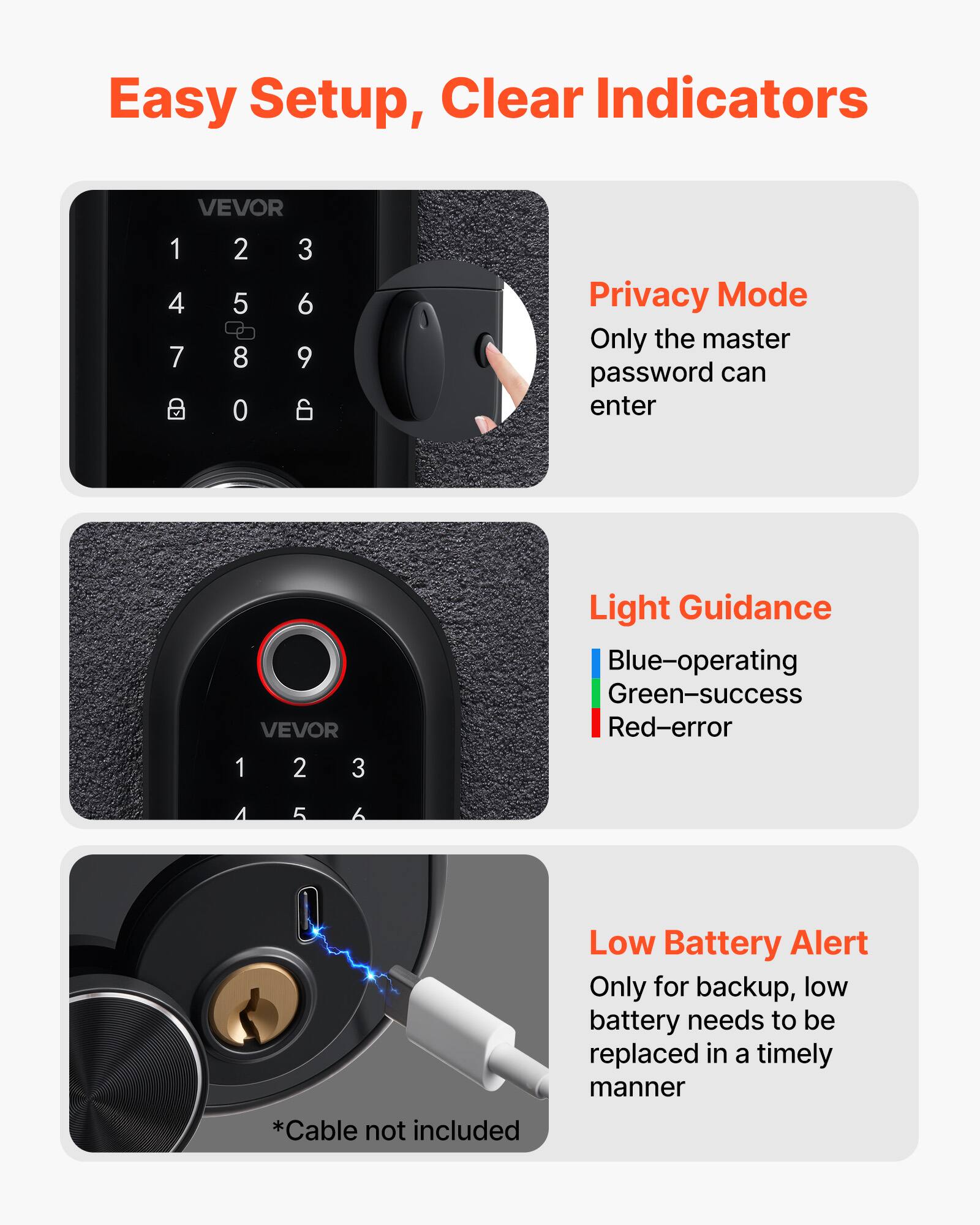 Easy Setup, Clear Indicators

VEVOR

1 2 3
4 5 6
7 8 9
0

Privacy Mode
Only the master password can enter

VEVOR
1 2 3
4 5 6

Light Guidance
Blue–operating
Green–success
Red–error

*Cable not included

Low Battery Alert
Only for backup, low battery needs to be replaced in a timely manner