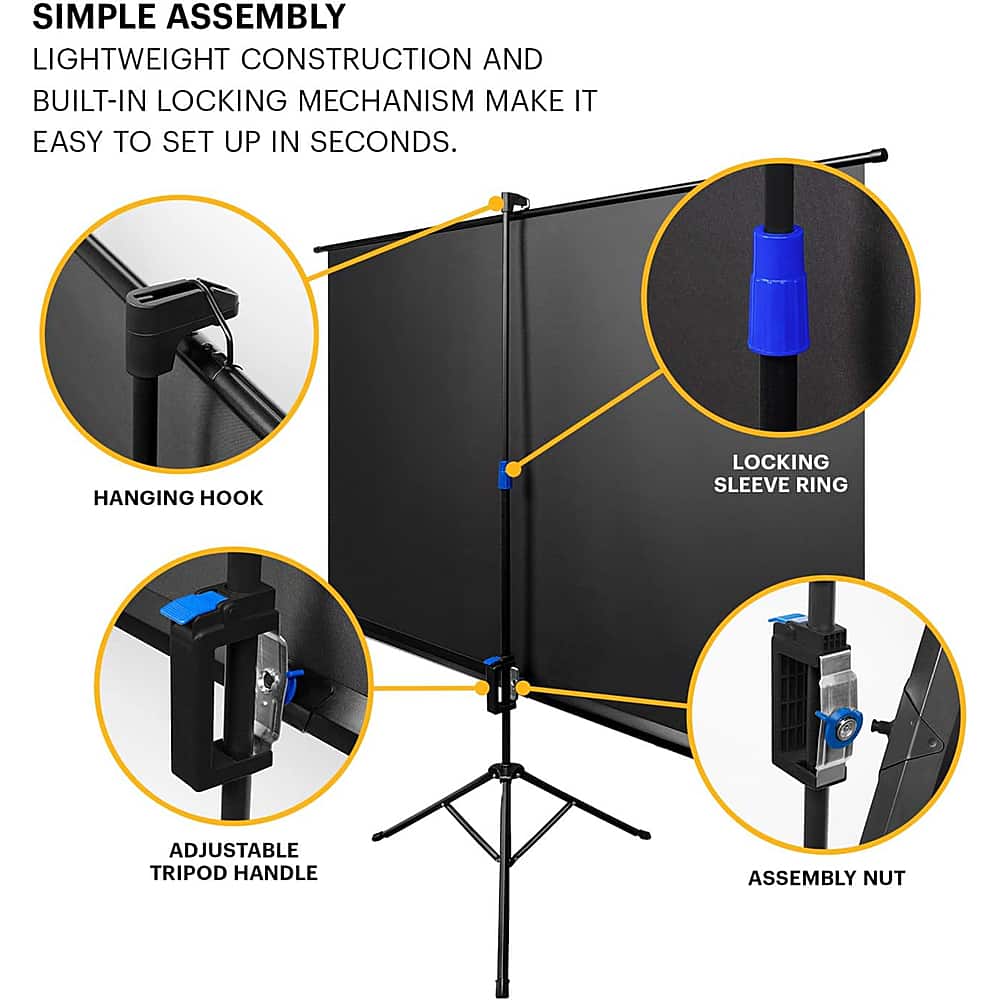 SIMPLE ASSEMBLY

LIGHTWEIGHT CONSTRUCTION AND BUILT-IN LOCKING MECHANISM MAKE IT EASY TO SET UP IN SECONDS.

HANGING HOOK

LOCKING SLEEVE RING

ADJUSTABLE TRIPOD HANDLE

ASSEMBLY NUT