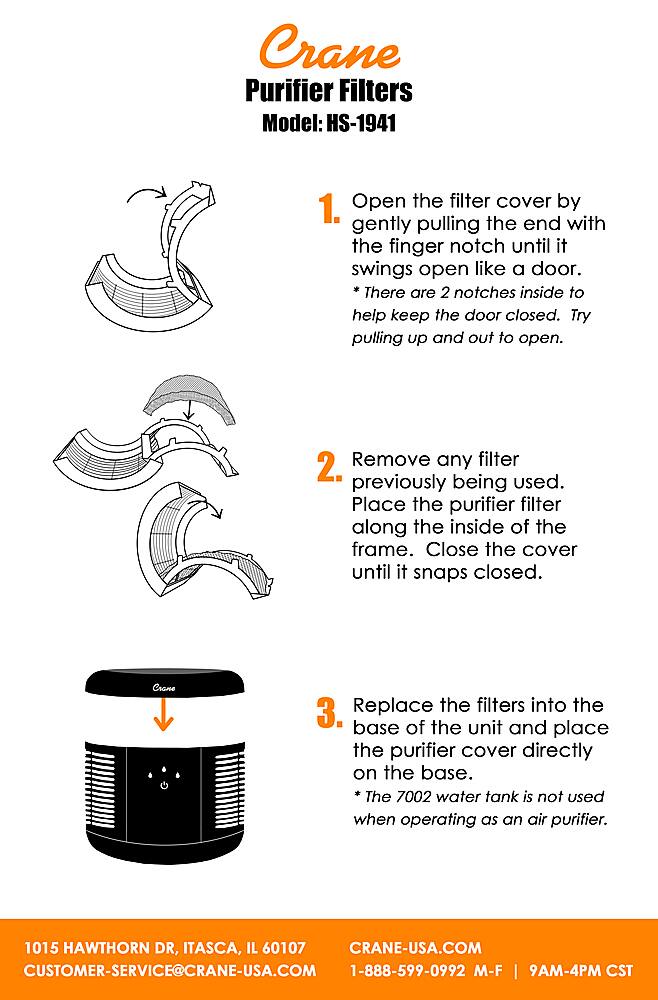 Crane
Purifier Filters
Model: HS-1941

1. Open the filter cover by gently pulling the end with the finger notch until it swings open like a door.
* There are 2 notches inside to help keep the door closed. Try pulling up and out to open.

2. Remove any filter previously being used. Place the purifier filter along the inside of the frame. Close the cover until it snaps closed.

Crane

3. Replace the filters into the base of the unit and place the purifier cover directly on the base.
* The 7002 water tank is not used when operating as an air purifier.

1015 HAWTHORN DR, ITASCA, IL 60107
CUSTOMER-SERVICE@CRANE-USA.COM
CRANE-USA.COM
1-888-599-0992 M-F | 9AM-4PM CST