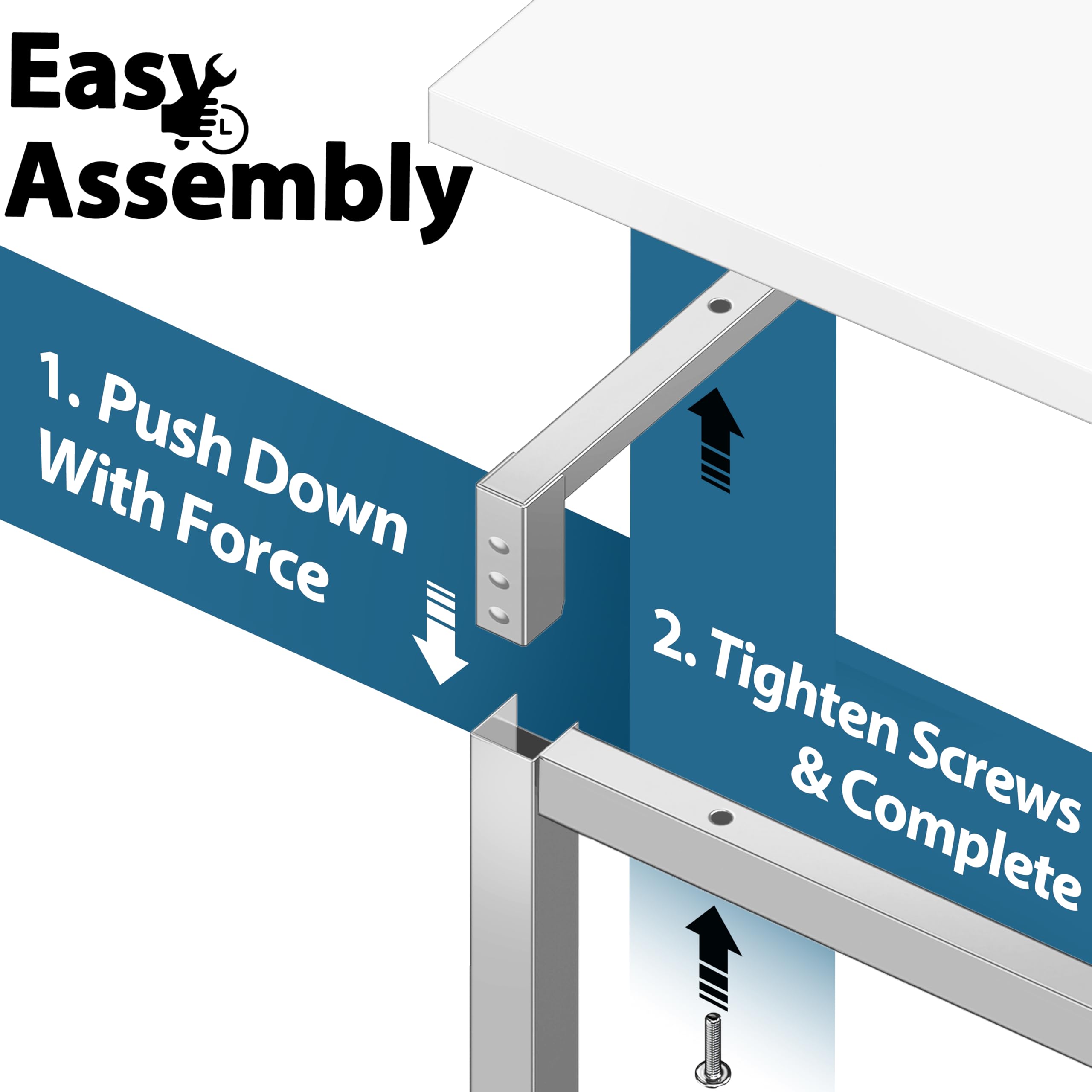 Easy Assembly

1. Push Down With Force

2. Tighten Screws & Complete