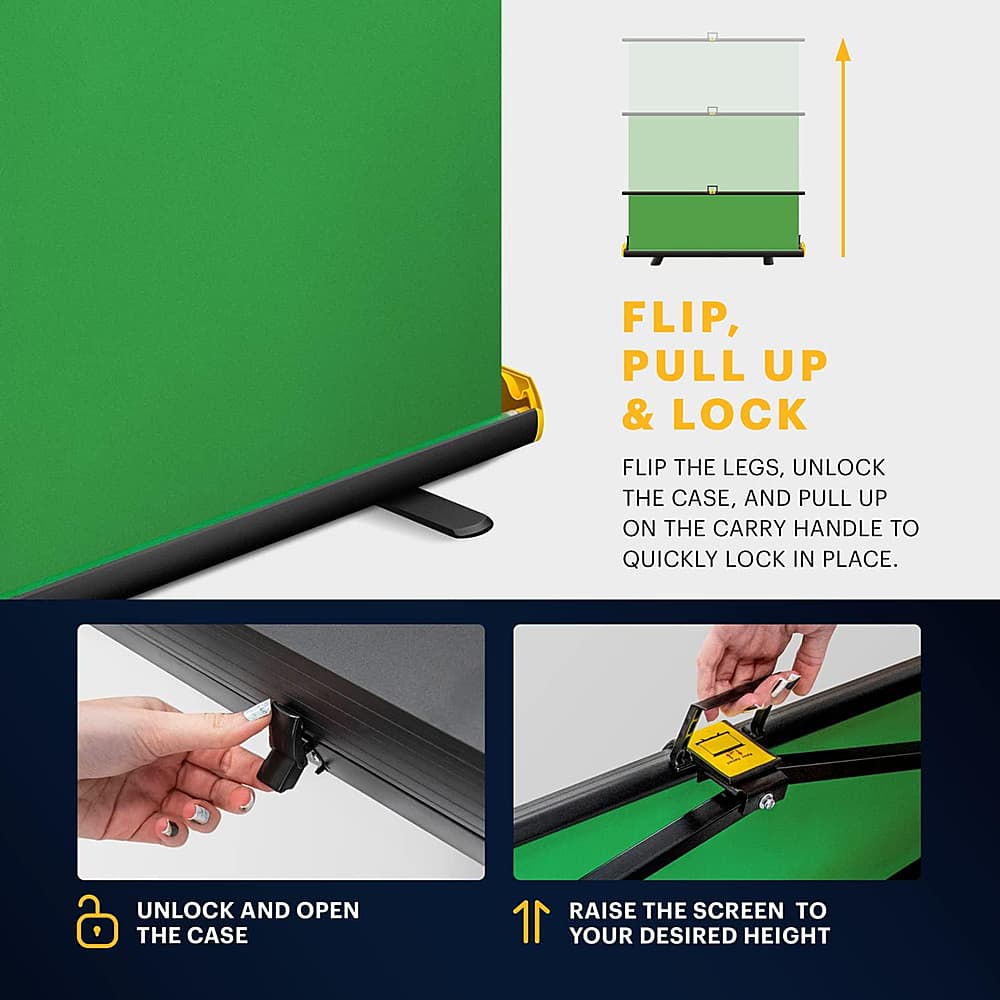 FLIP, PULL UP & LOCK

FLIP THE LEGS, UNLOCK THE CASE, AND PULL UP ON THE CARRY HANDLE TO QUICKLY LOCK IN PLACE.

UNLOCK AND OPEN THE CASE

RAISE THE SCREEN TO YOUR DESIRED HEIGHT