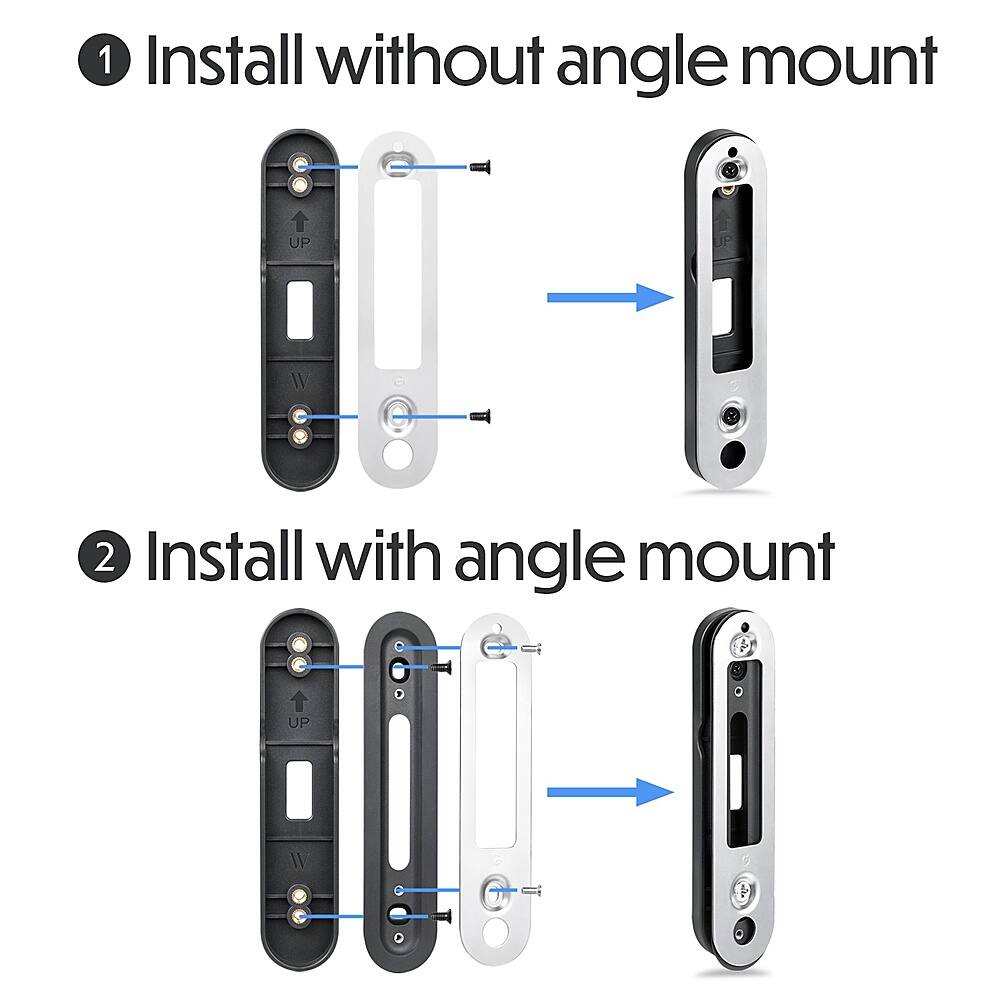 1 Install without angle mount

UP

W

UP

2 Install with angle mount

UP

W