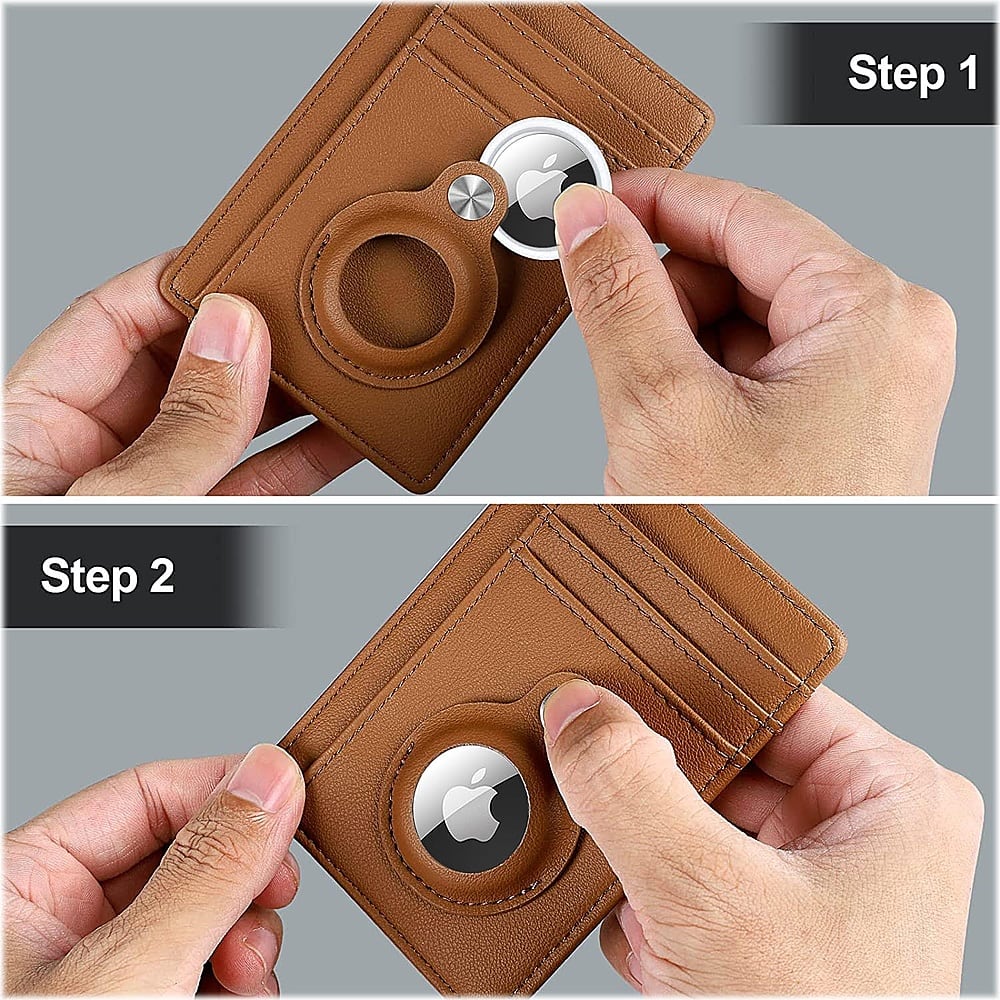 Step 1

Step 2