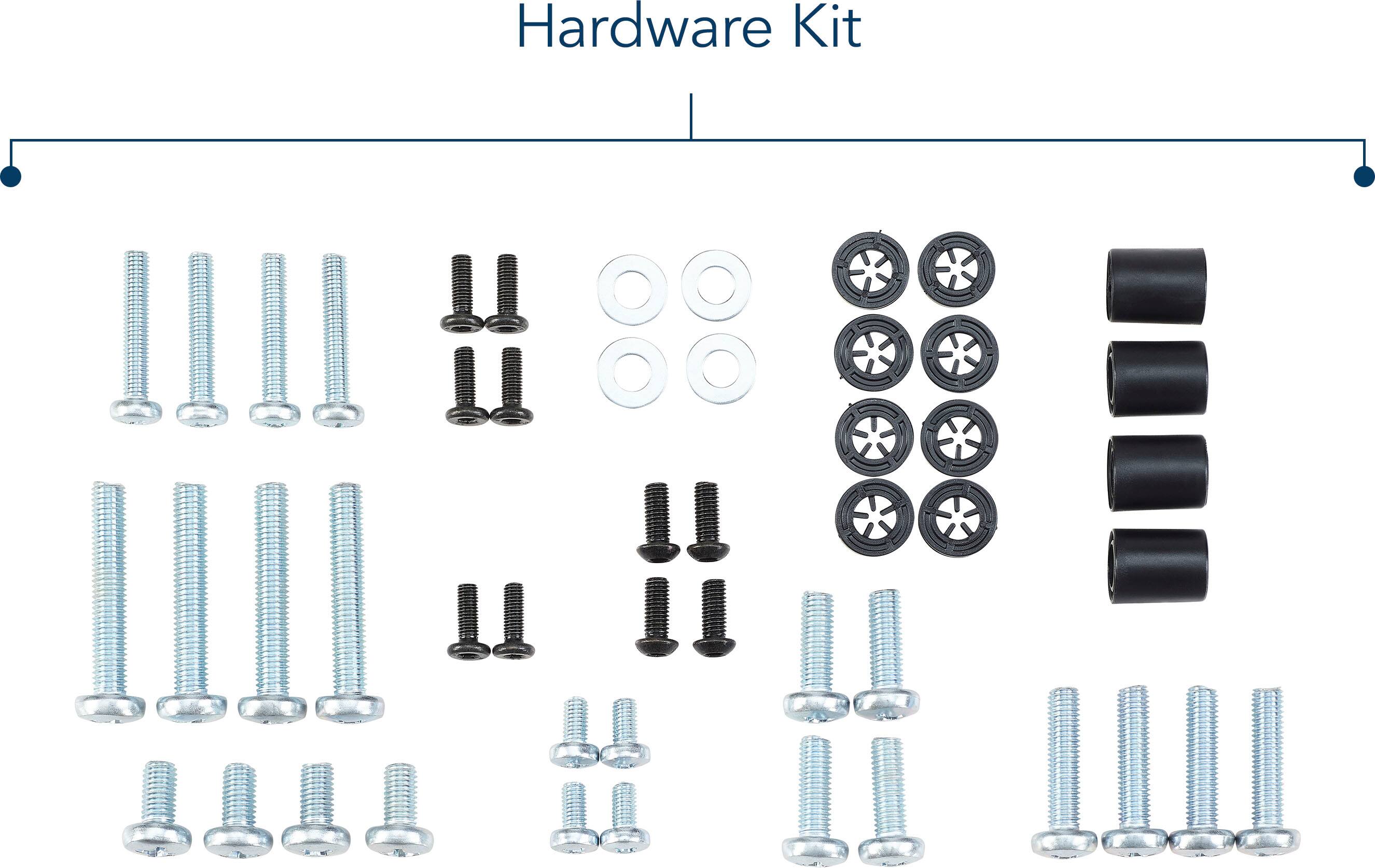 Hardware Kit