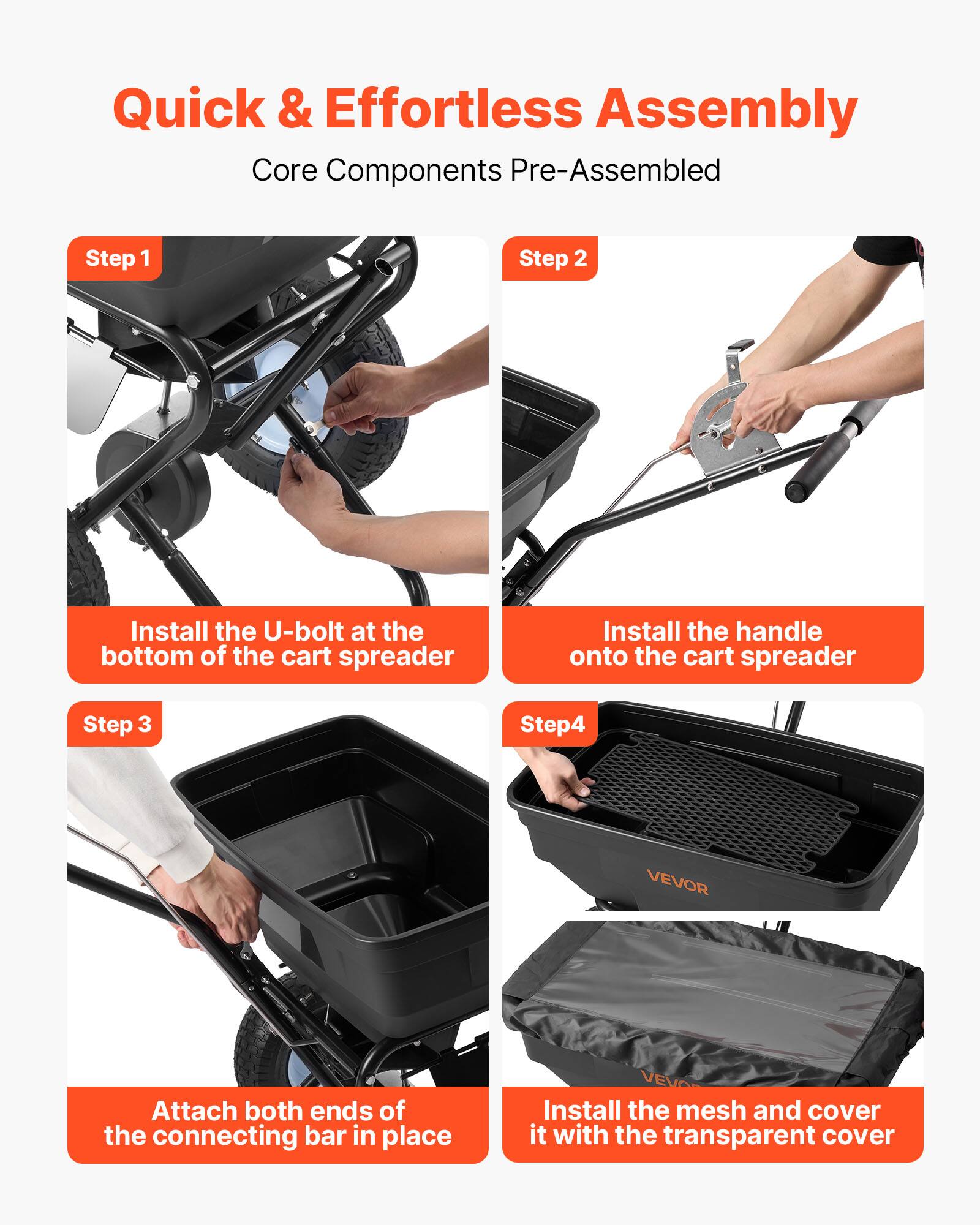 Quick & Effortless Assembly

Core Components Pre-Assembled

Step 1

Install the U-bolt at the bottom of the cart spreader

Step 2

Install the handle onto the cart spreader

Step 3

Attach both ends of the connecting bar in place

Step4

VEVOR

VEVOR

Install the mesh and cover it with the transparent cover