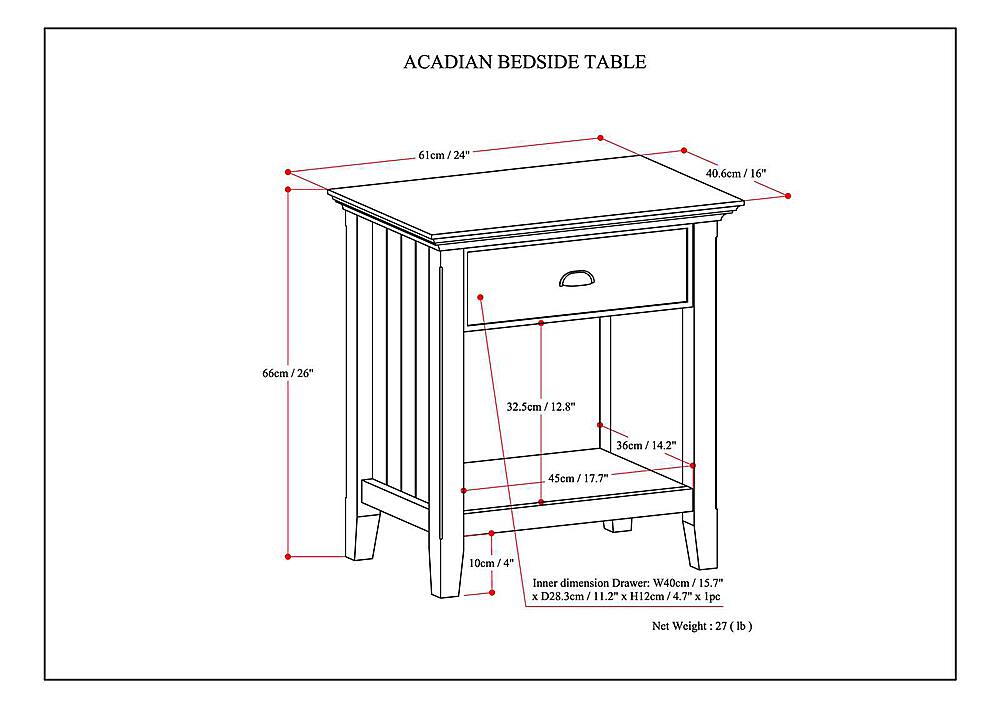 ACADIAN BEDSIDE TABLE

61cm / 24"

40.6cm / 16"

66cm / 26"

32.5cm / 12.8"

36cm / 14.2"

45cm / 17.7"

10cm / 4"

Inner dimension Drawer: W40cm / 15.7" x D28.3cm / 11.2" x H12cm / 4.7" x 1pc

Net Weight : 27 ( lb )