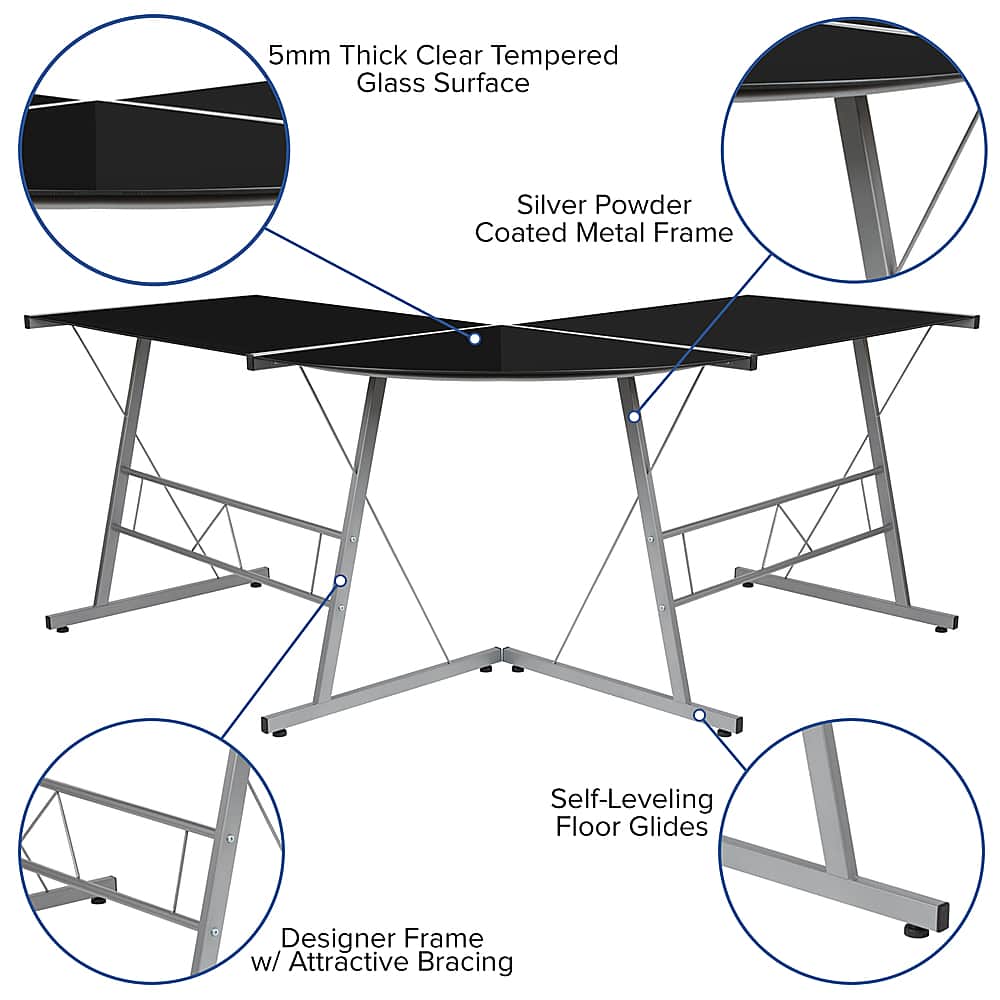 5mm Thick Clear Tempered Glass Surface

Silver Powder Coated Metal Frame

Self-Leveling Floor Glides

Designer Frame w/ Attractive Bracing