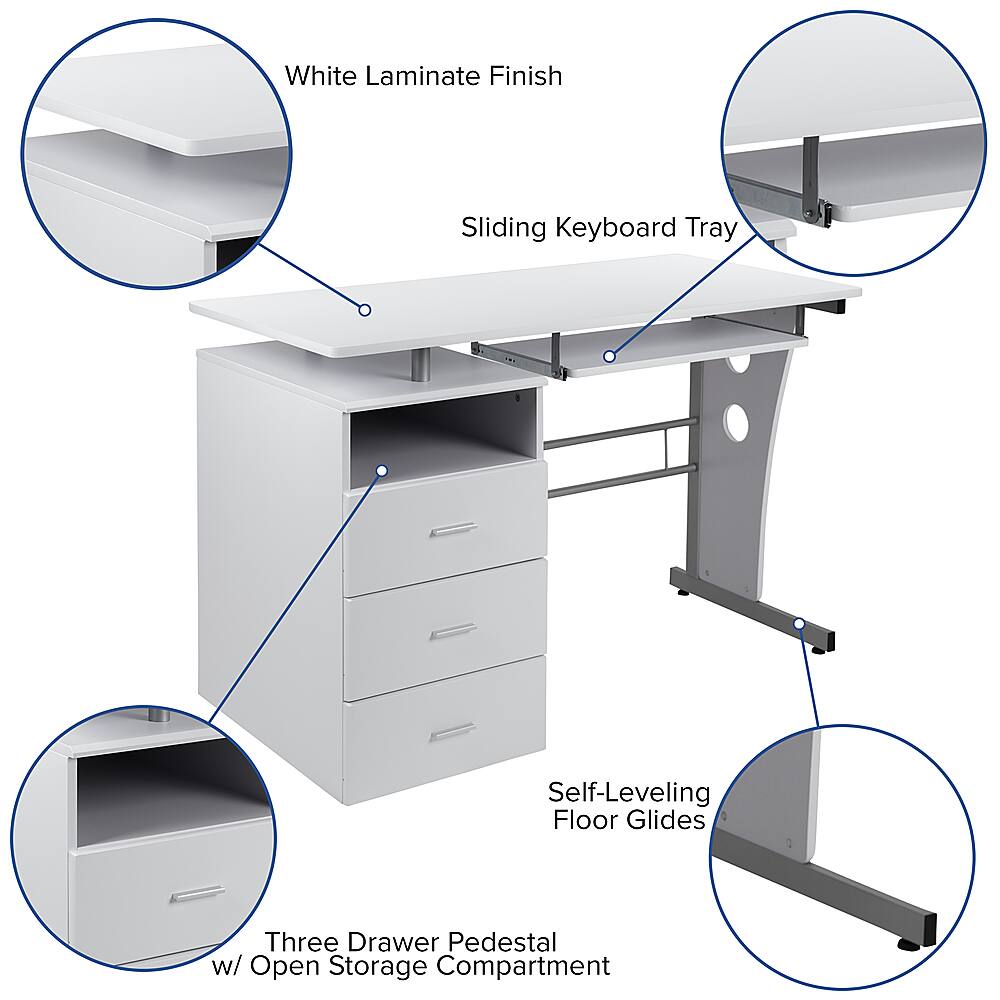 White Laminate Finish

Sliding Keyboard Tray

Self-Leveling Floor Glides

Three Drawer Pedestal w/ Open Storage Compartment