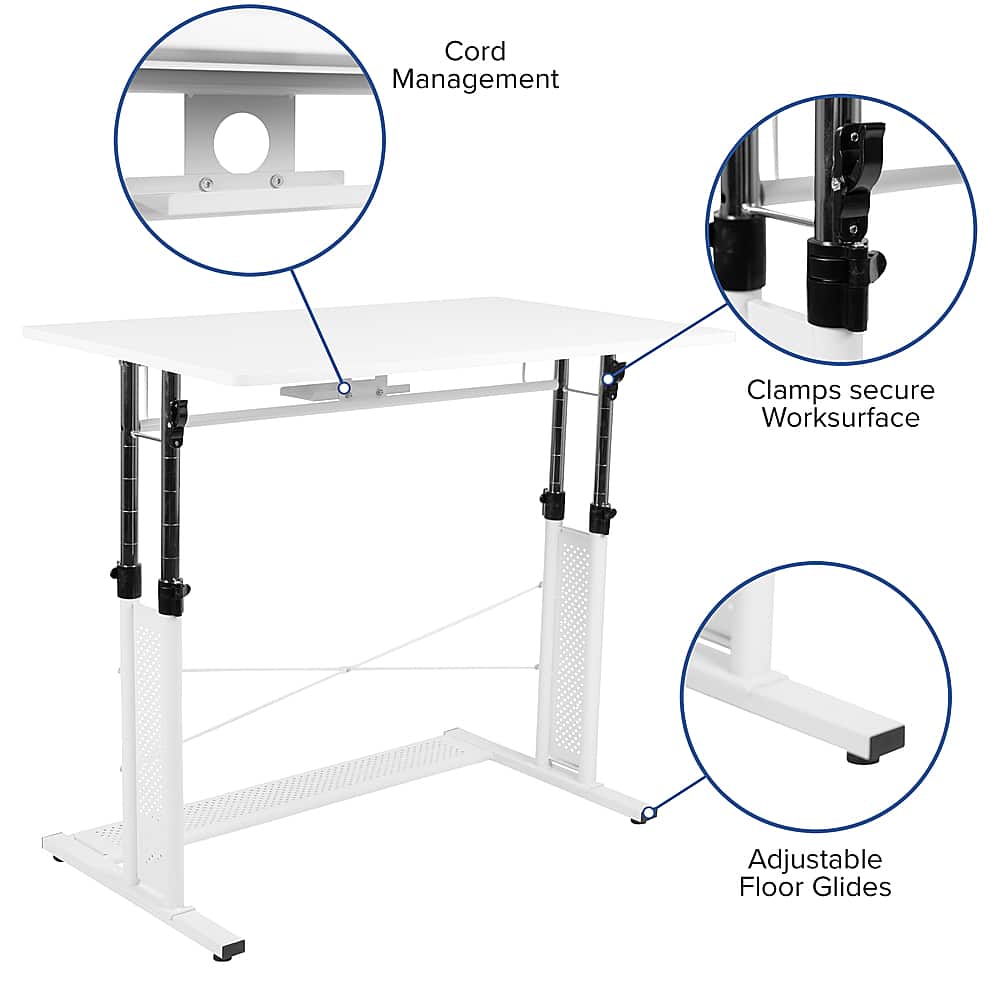 Cord Management

Clamps secure Worksurface

Adjustable Floor Glides