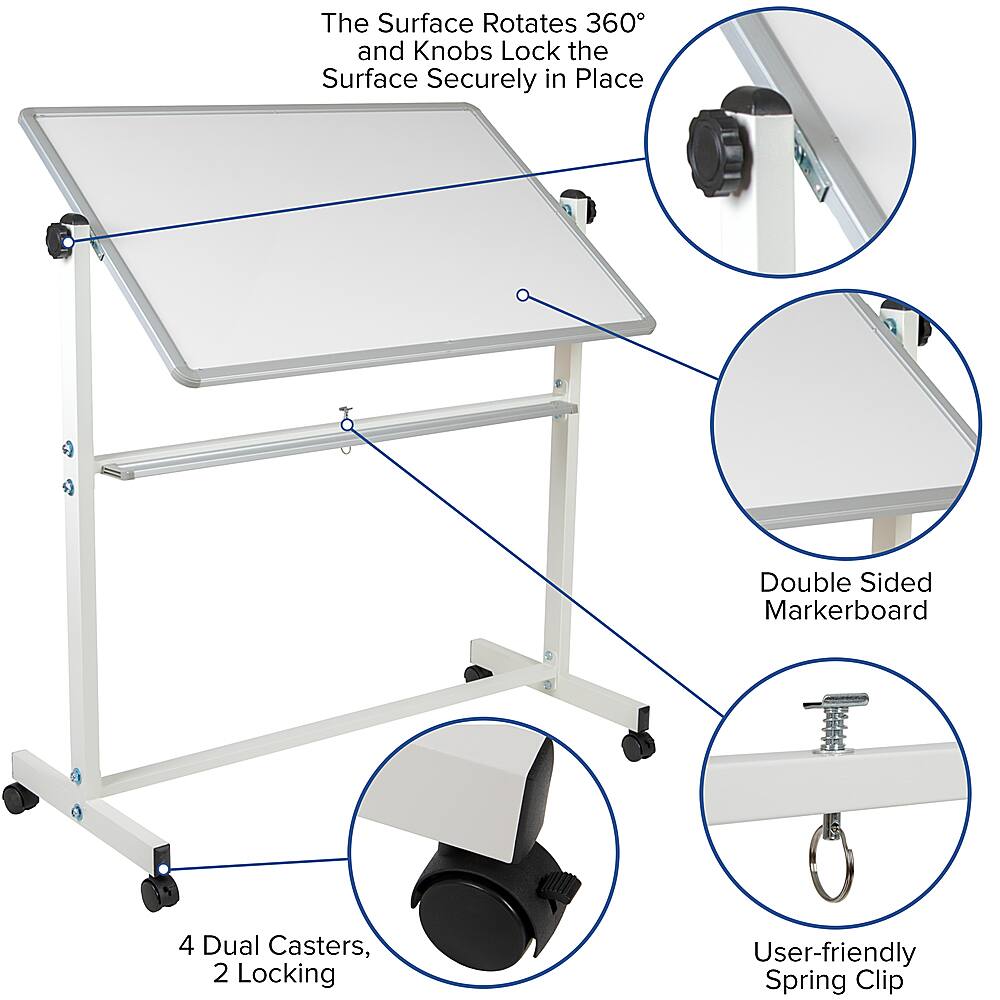 The Surface Rotates 360° and Knobs Lock the Surface Securely in Place

Double Sided Markerboard

4 Dual Casters, 2 Locking

User-friendly Spring Clip