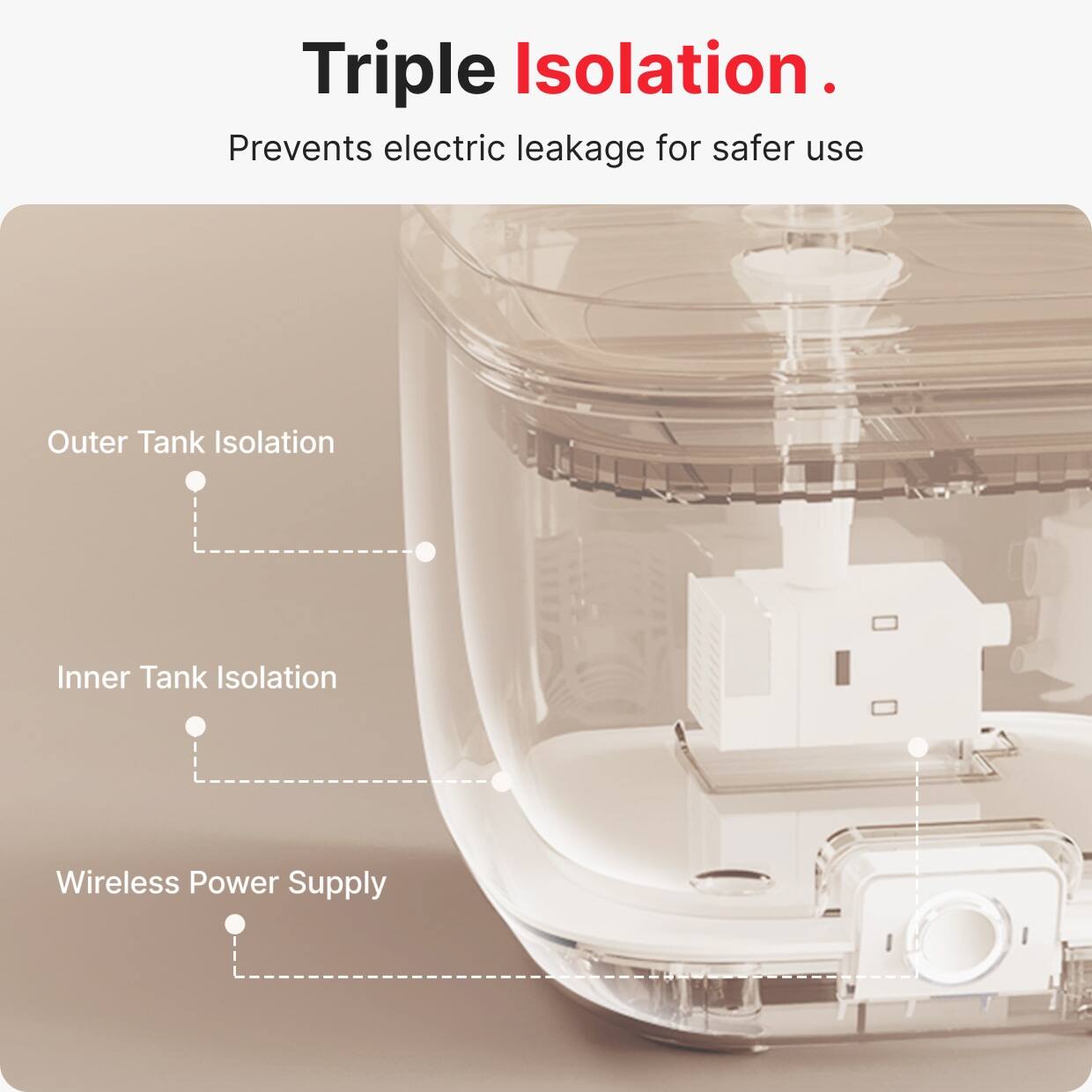 Triple Isolation.

Prevents electric leakage for safer use

Outer Tank Isolation

Inner Tank Isolation

Wireless Power Supply