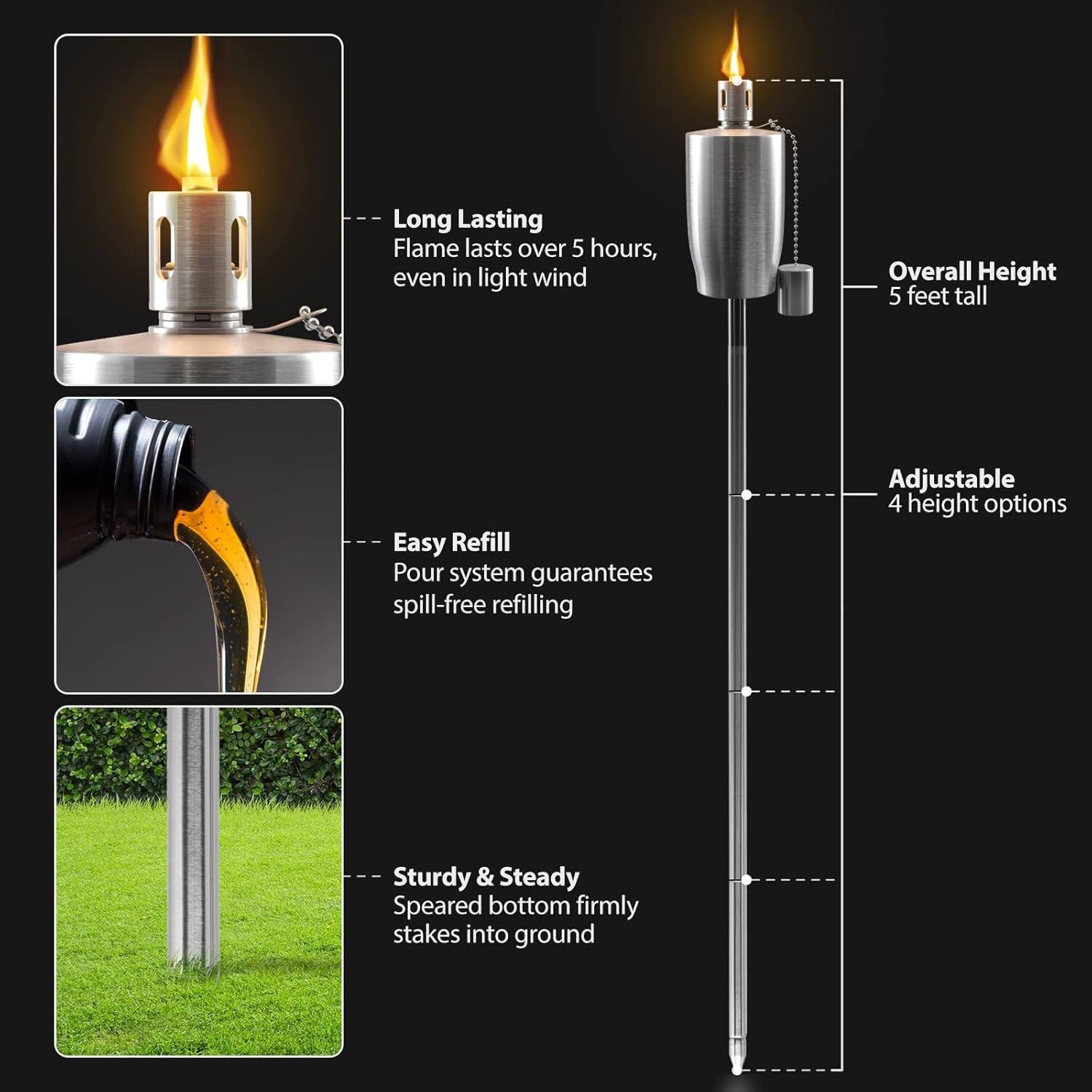 Long Lasting
Flame lasts over 5 hours, even in light wind

Easy Refill
Pour system guarantees spill-free refilling

Sturdy & Steady
Speared bottom firmly stakes into ground

Overall Height
5 feet tall

Adjustable
4 height options