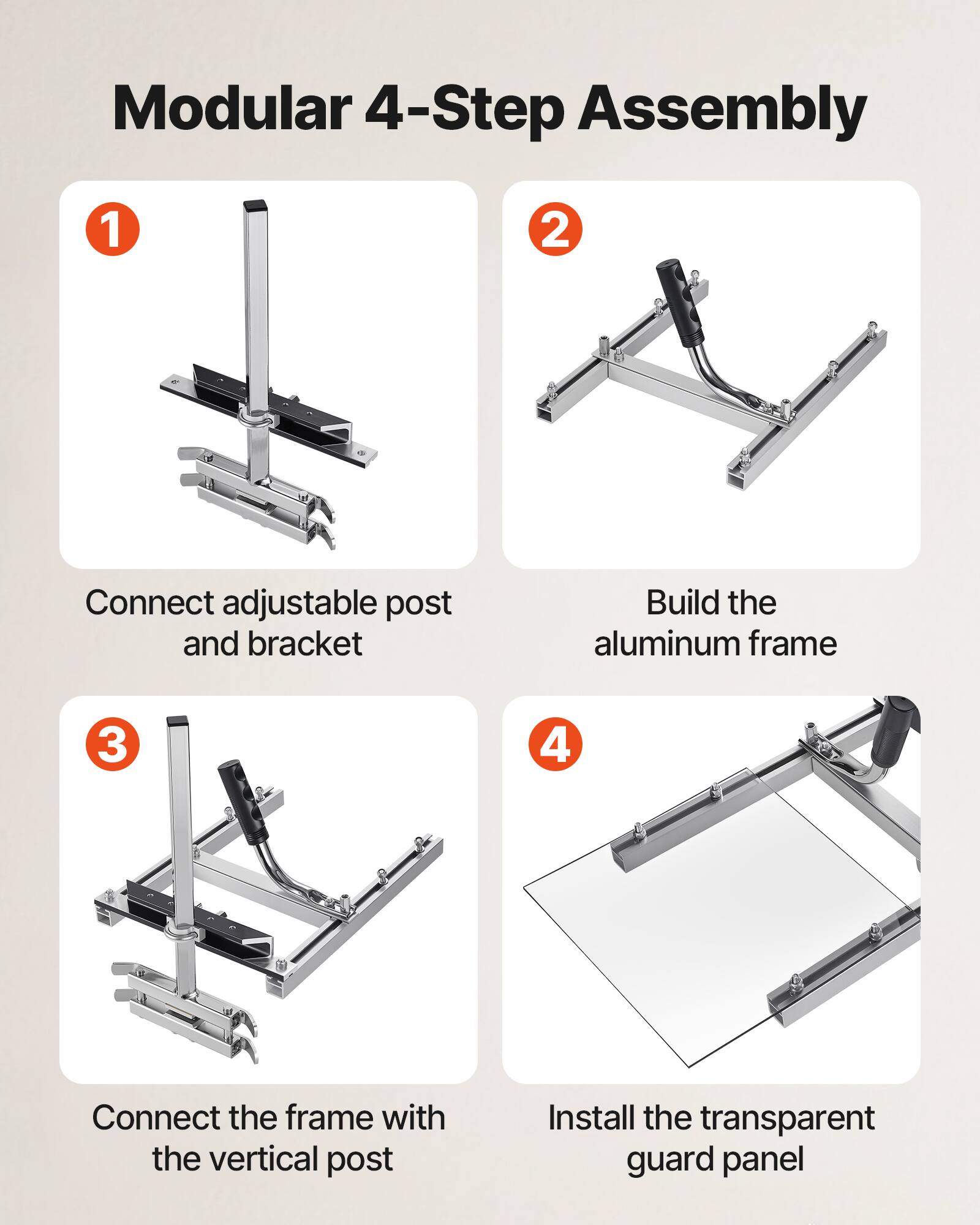 Modular 4-Step Assembly

1

Connect adjustable post and bracket

2

Build the aluminum frame

3

Connect the frame with the vertical post

4

Install the transparent guard panel