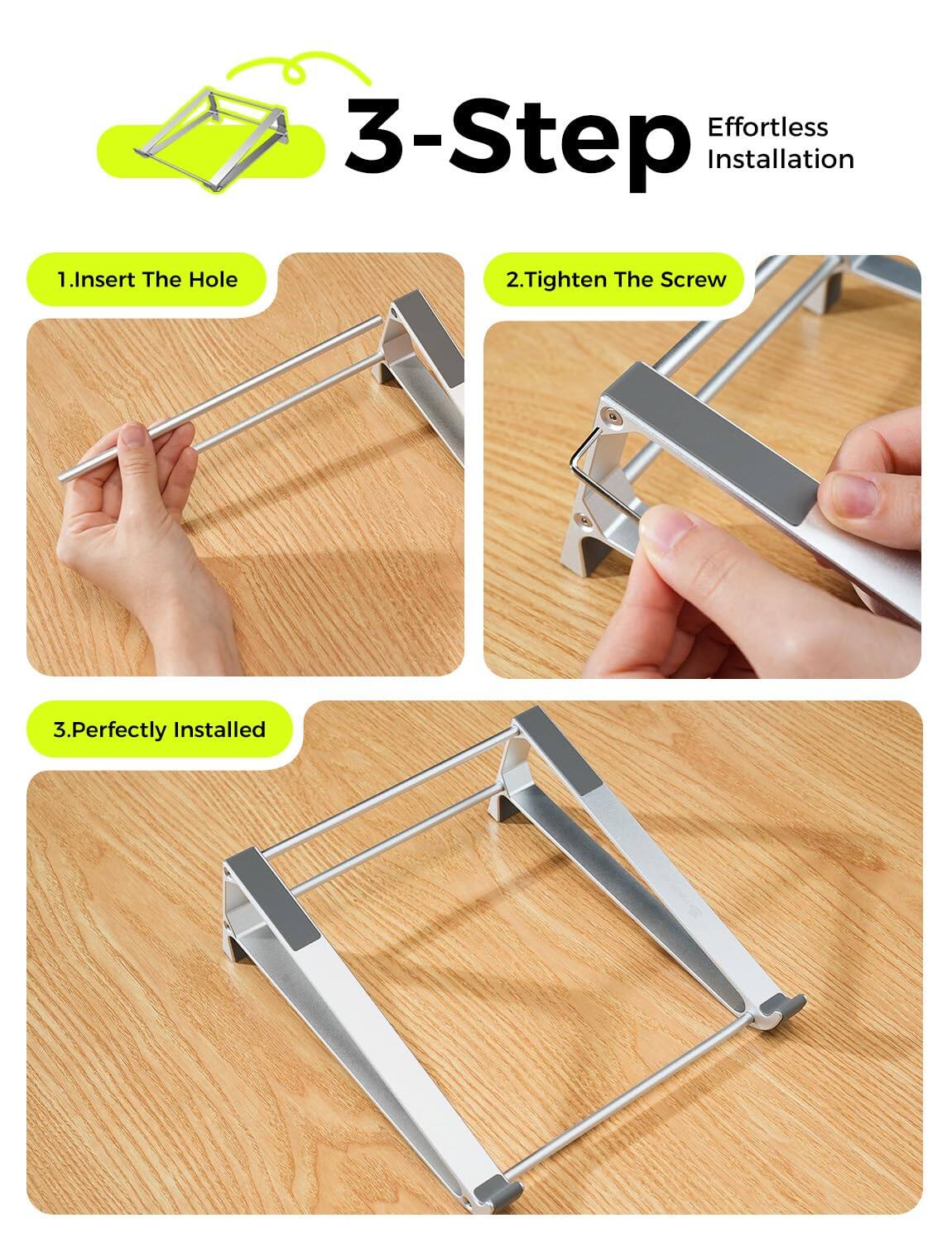 3-Step Effortless Installation

1.Insert The Hole

2.Tighten The Screw

3.Perfectly Installed