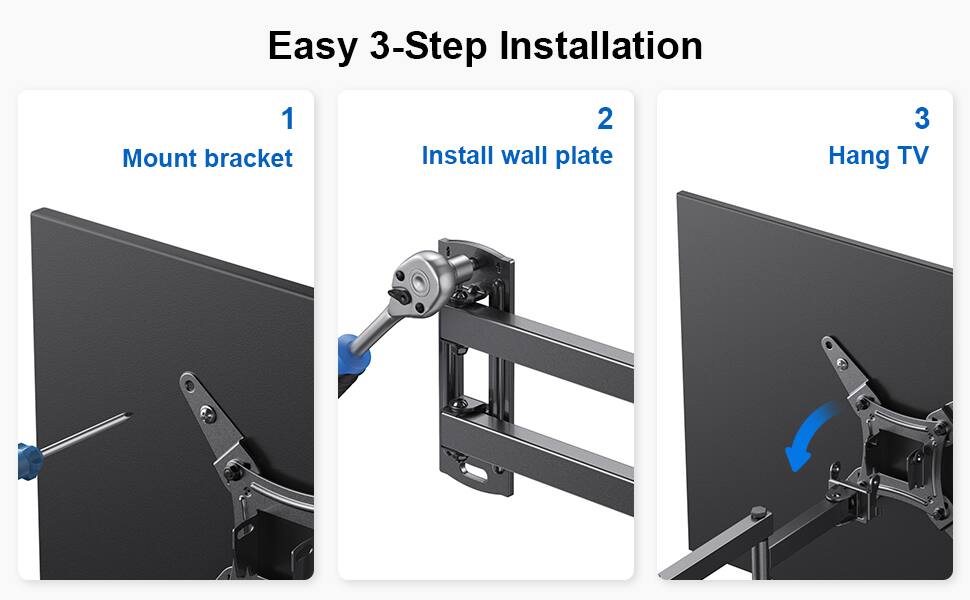 Easy 3-Step Installation

1
Mount bracket

2
Install wall plate

3
Hang TV