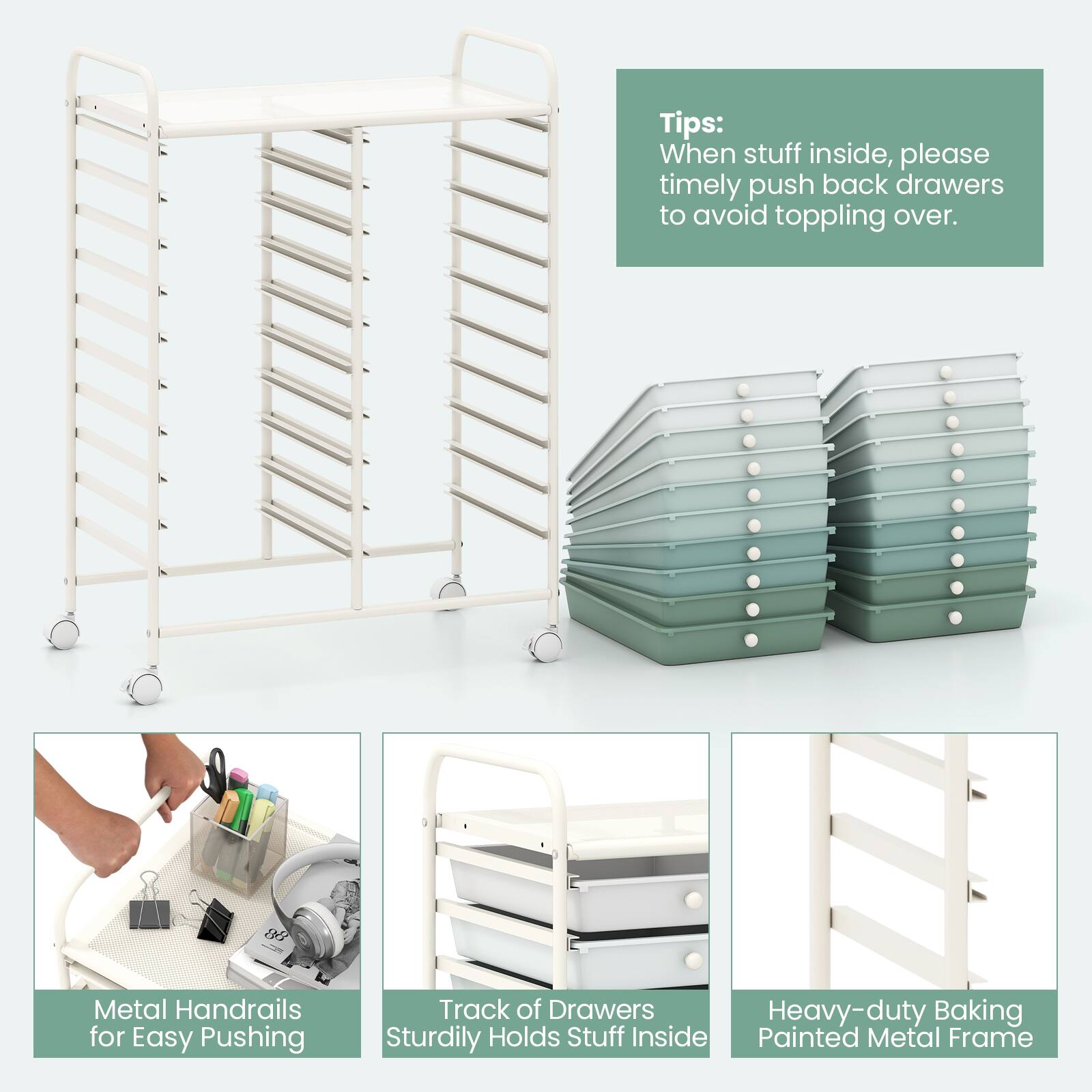 Tips:
When stuff inside, please timely push back drawers to avoid toppling over.

88

Metal Handrails for Easy Pushing

Track of Drawers Sturdily Holds Stuff Inside

Heavy-duty Baking Painted Metal Frame