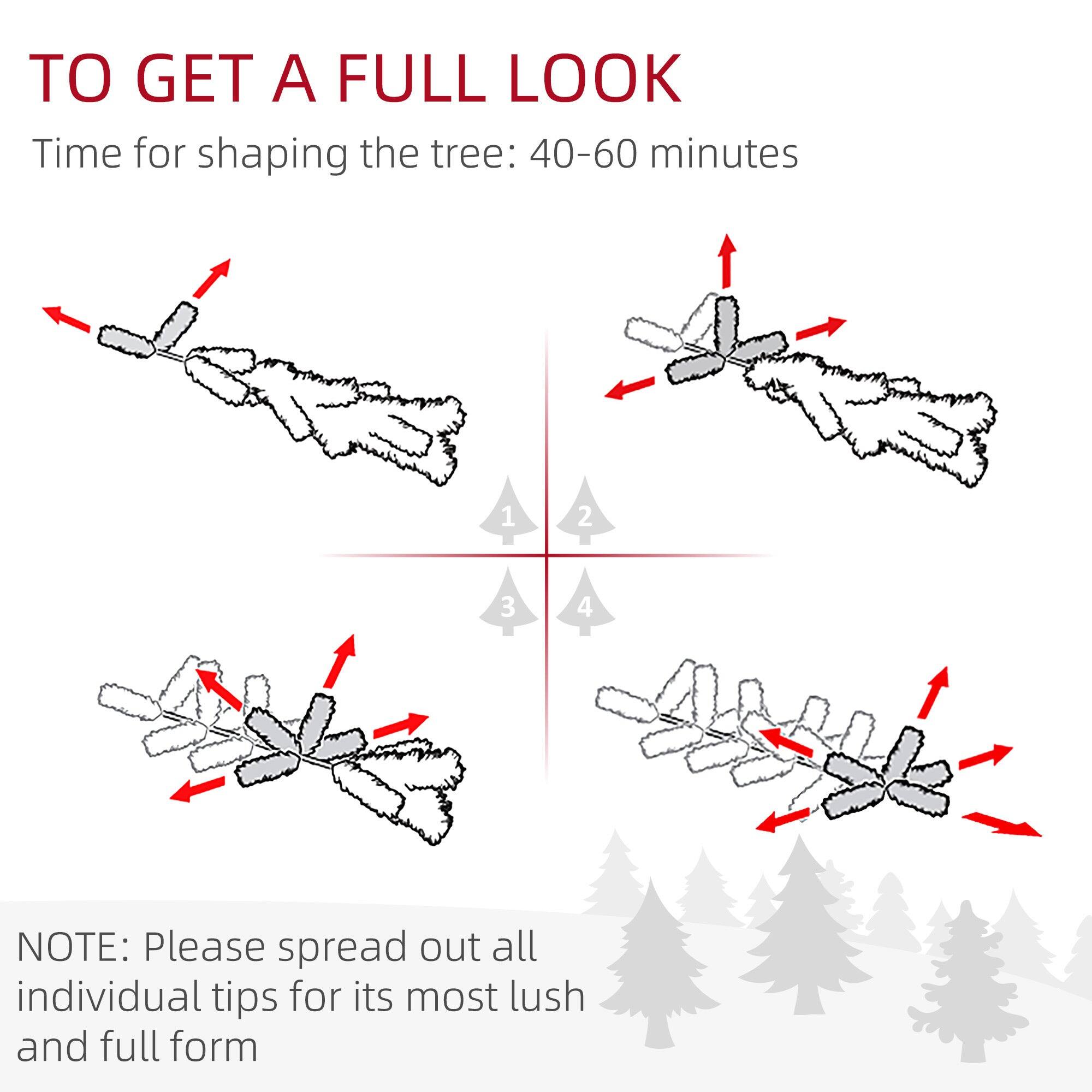 TO GET A FULL LOOK

Time for shaping the tree: 40-60 minutes

1
2
3
4

NOTE: Please spread out all individual tips for its most lush and full form