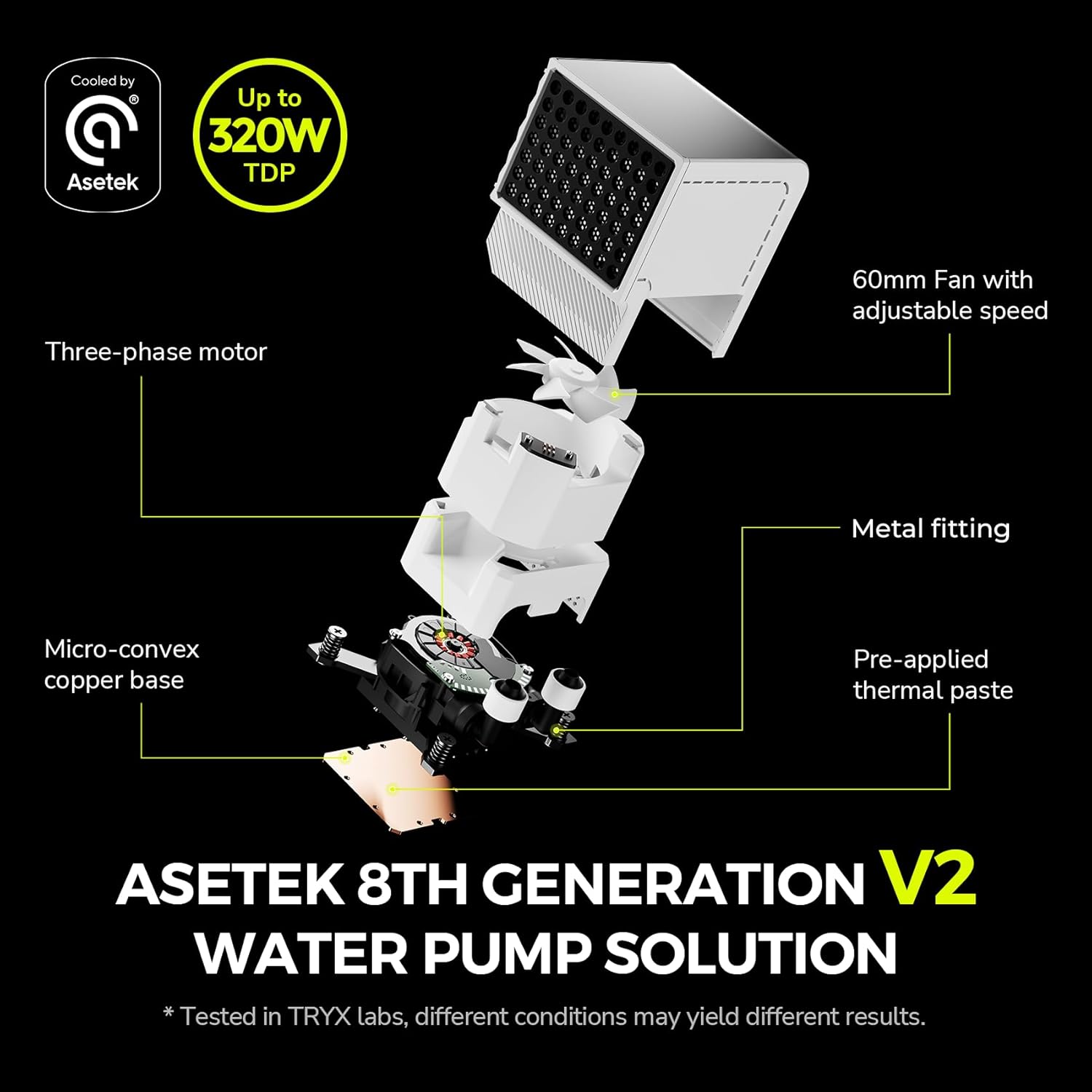 Cooled by
Asetek

Up to
320W
TDP

60mm Fan with adjustable speed

Three-phase motor

Metal fitting

Micro-convex copper base

Pre-applied thermal paste

ASETEK 8TH GENERATION V2
WATER PUMP SOLUTION

* Tested in TRYX labs, different conditions may yield different results.