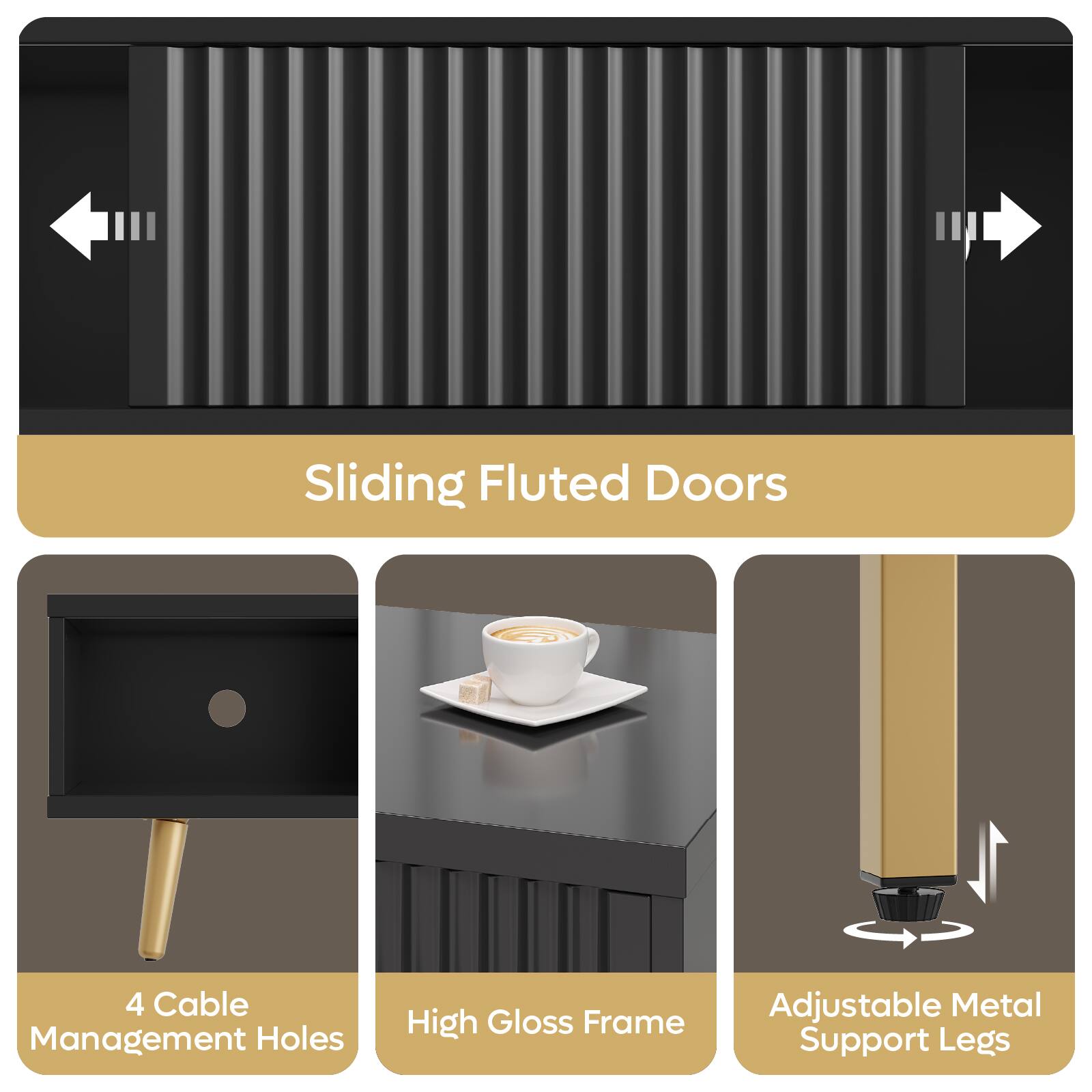 Sliding Fluted Doors

4 Cable Management Holes

High Gloss Frame

Adjustable Metal Support Legs