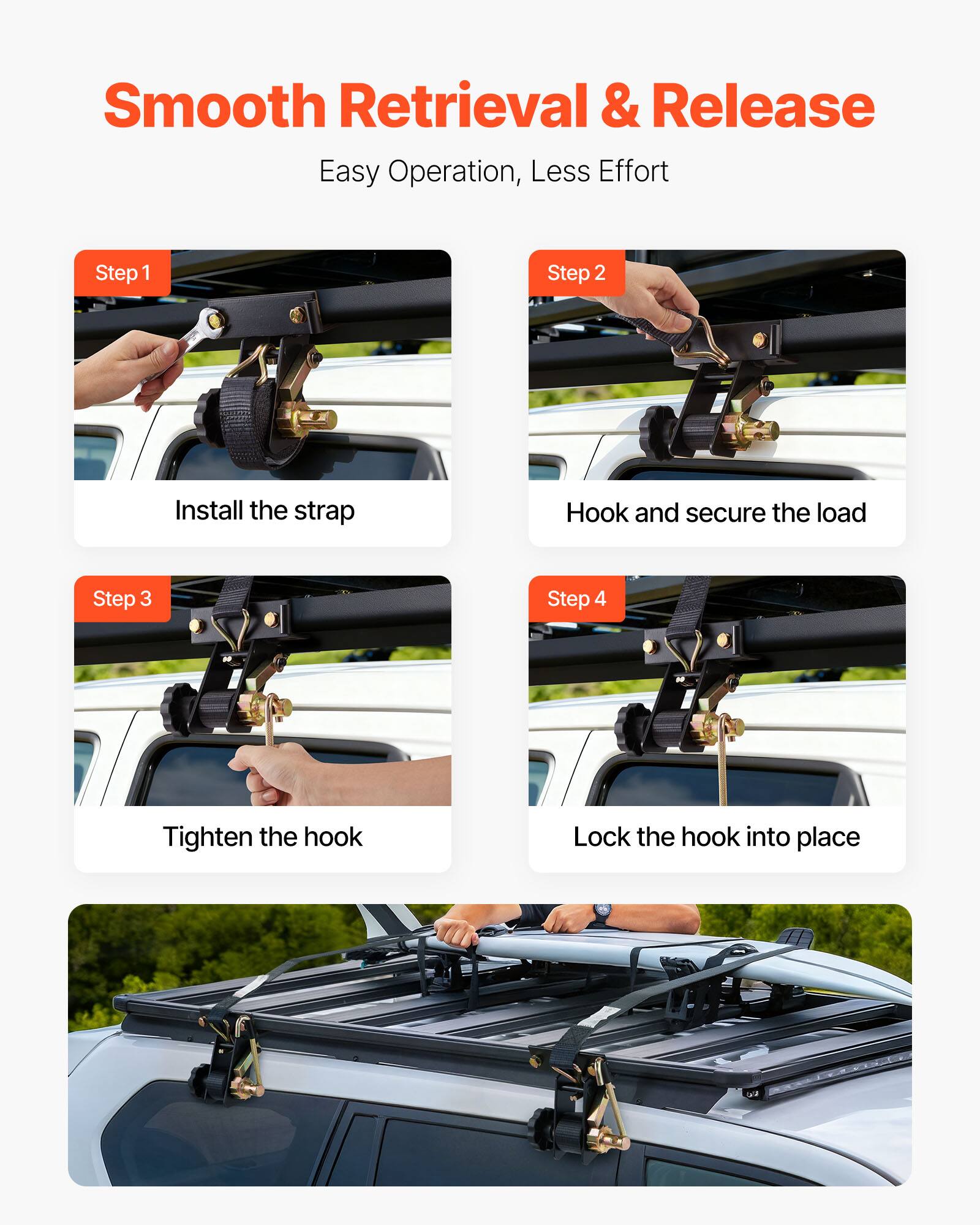 Smooth Retrieval & Release

Easy Operation, Less Effort

Step 1

Install the strap

Step 2

Hook and secure the load

Step 3

Tighten the hook

Step 4

Lock the hook into place