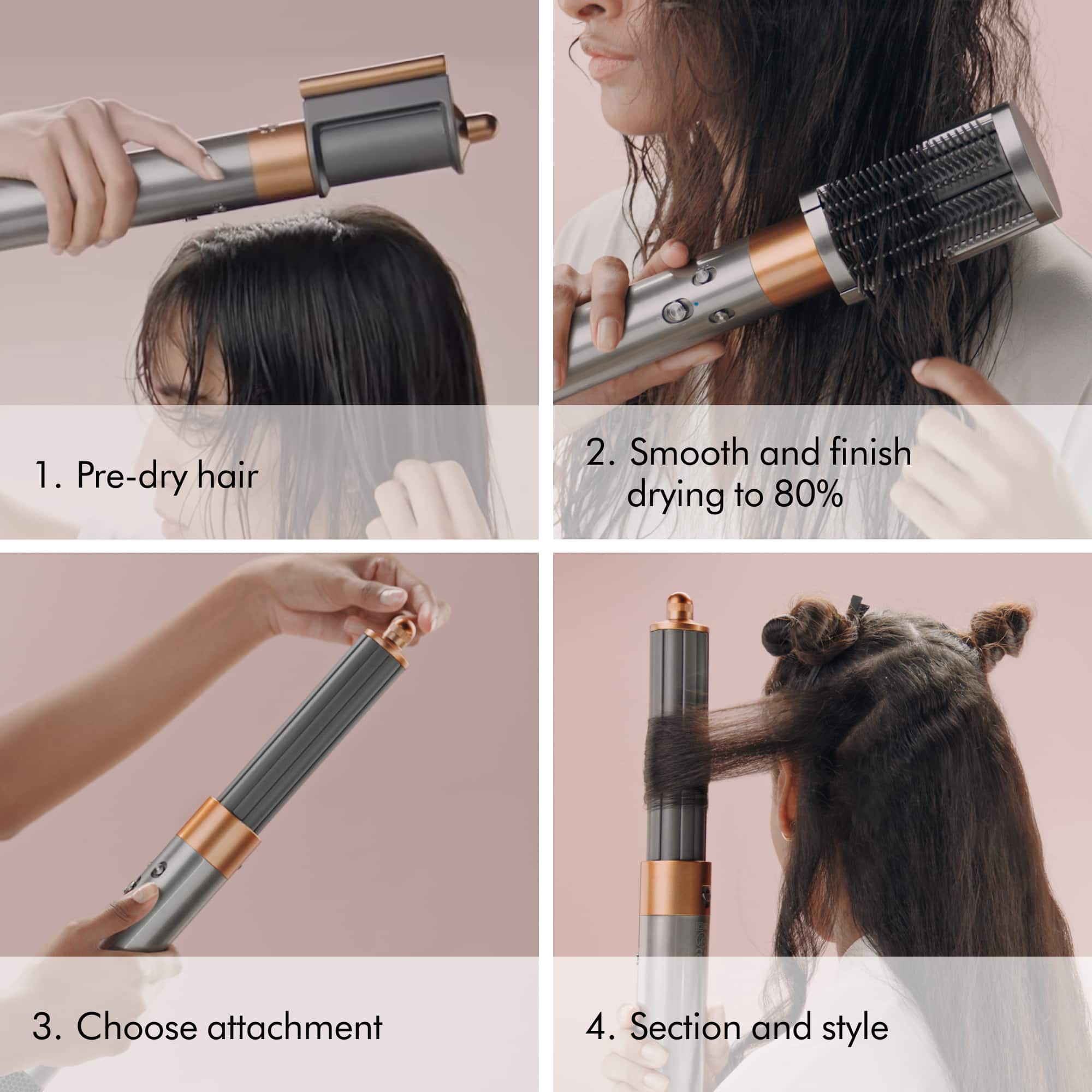 1. Pre-dry hair

2. Smooth and finish drying to 80%

3. Choose attachment

4. Section and style