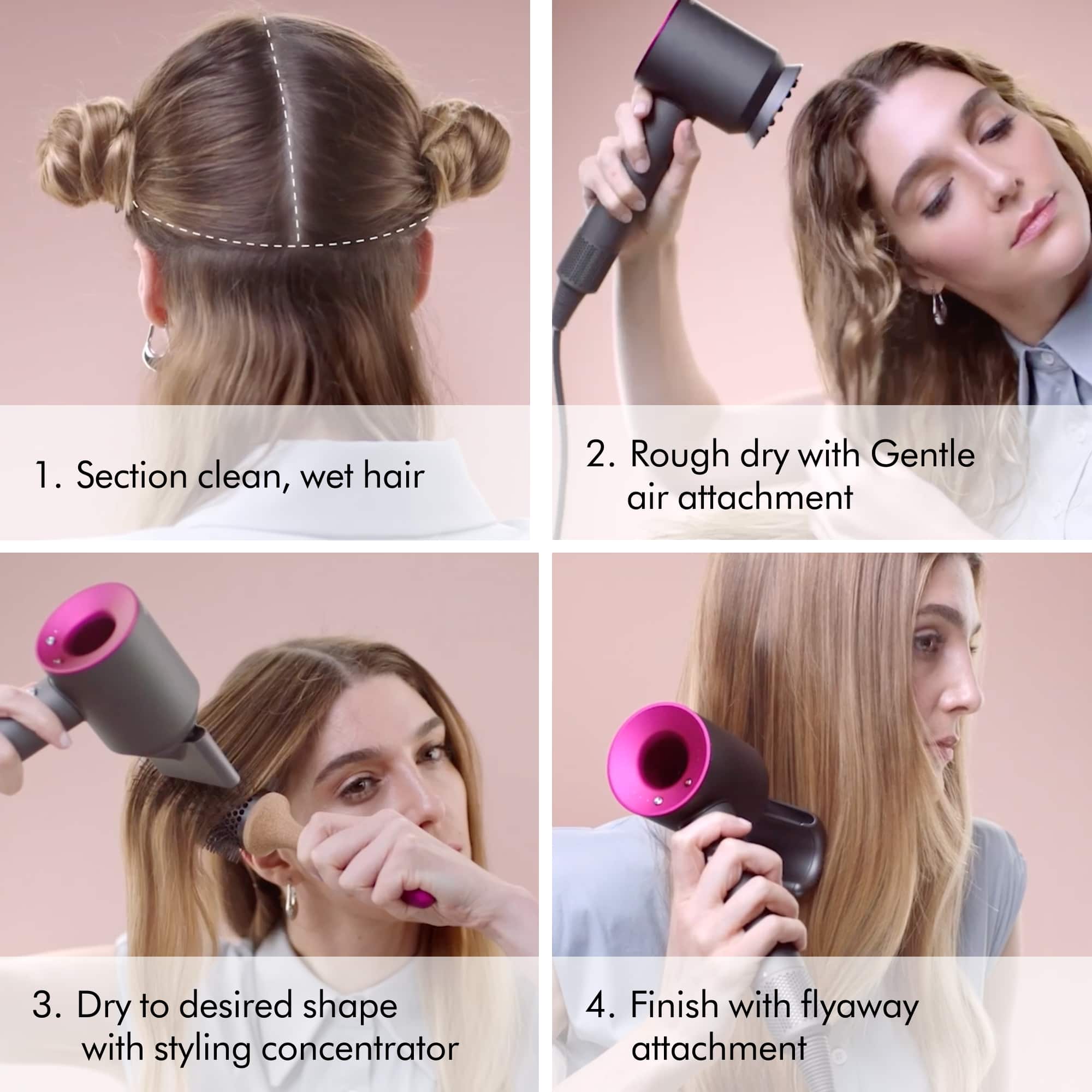 1. Section clean, wet hair

2. Rough dry with Gentle air attachment

3. Dry to desired shape with styling concentrator

4. Finish with flyaway attachment