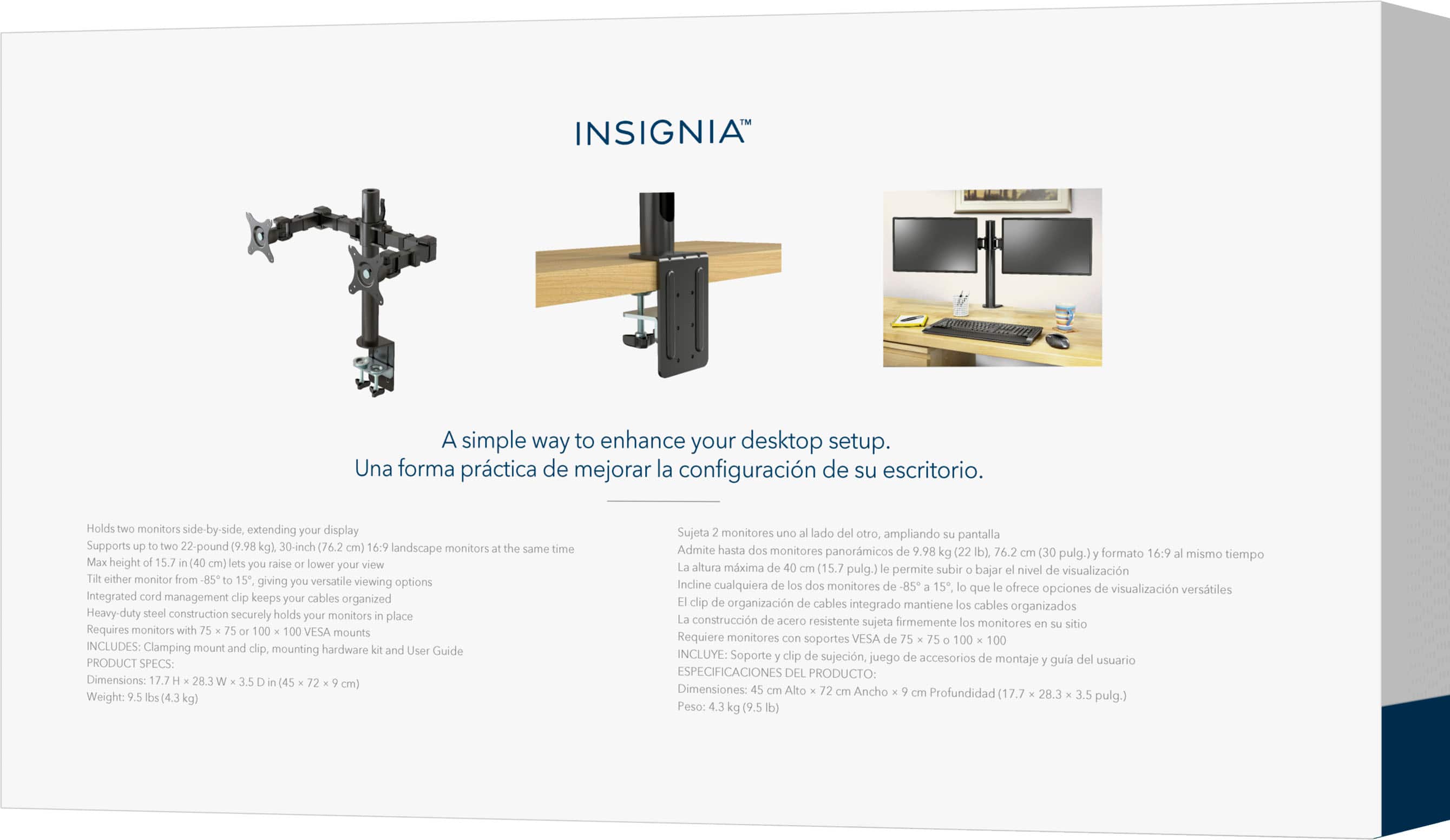 INSIGNIA™

A simple way to enhance your desktop setup.
Una forma práctica de mejorar la configuración de su escritorio.

Holds two monitors side-by-side, extending your display
Supports up to two 22-pound (9.98 kg), 30-inch (76.2 cm) 16:9 landscape monitors at the same time
Max height of 15.7 in (40 cm) lets you raise or lower your view
Tilt either monitor from -85° to 15°, giving you versatile viewing options
Integrated cord management clip keeps your cables organized
Heavy-duty steel construction securely holds your monitors in place
Requires monitors with 75 × 75 or 100 × 100 VESA mounts
INCLUDES: Clamping mount and clip, mounting hardware kit and User Guide
PRODUCT SPECS:
Dimensions: 17.7 H × 28.3 W × 3.5 D in (45 × 72 × 9 cm)
Weight: 9.5 lbs (4.3 kg)

Sujeta 2 monitores uno al lado del otro, ampliando su pantalla
Admite hasta dos monitores panorámicos de 9.98 kg (22 lb), 76.2 cm (30 pulg.) y formato 16:9 al mismo tiempo
La altura máxima de 40 cm (15.7 pulg.) le permite subir o bajar el nivel de visualización
Incline cualquiera de los dos monitores de -85° a 15°, lo que le ofrece opciones de visualización versátiles
El clip de organización de cables integrado mantiene los cables organizados
La construcción de acero resistente sujeta firmemente los monitores en su sitio
Requiere monitores con soportes VESA de 75 × 75 o 100 × 100
INCLUYE: Soporte y clip de sujeción, juego de accesorios de montaje y guía del usuario
ESPECIFICACIONES DEL PRODUCTO:
Dimensiones: 45 cm Alto × 72 cm Ancho × 9 cm Profundidad (17.7 × 28.3 × 3.5 pulg.)
Peso: 4.3 kg (9.5 lb)