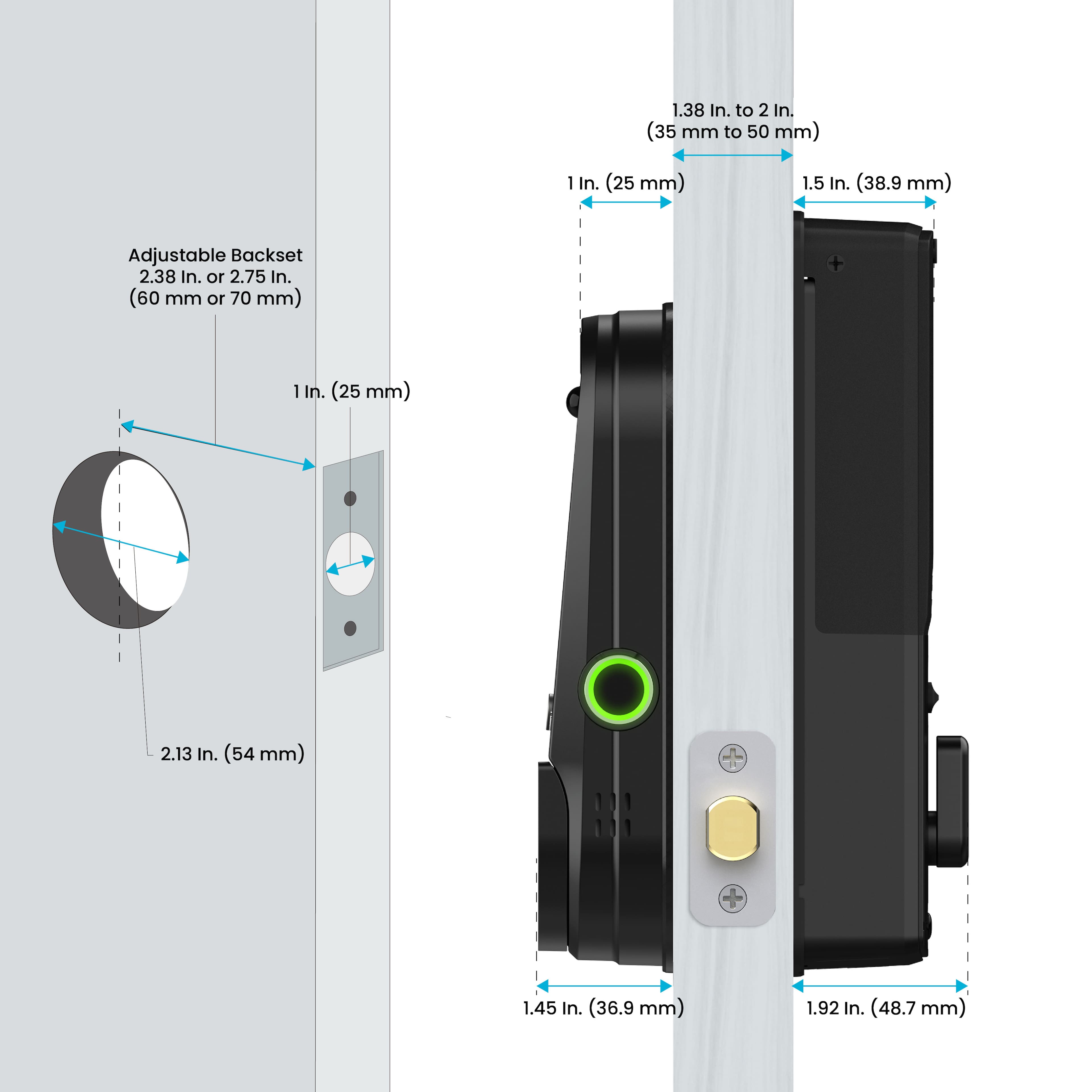 Adjustable Backset
2.38 In. or 2.75 In.
(60 mm or 70 mm)

1 In. (25 mm)

2.13 In. (54 mm)

1.38 In. to 2 In.
(35 mm to 50 mm)

1 In. (25 mm)

1.5 In. (38.9 mm)

1.45 In. (36.9 mm)

1.92 In. (48.7 mm)