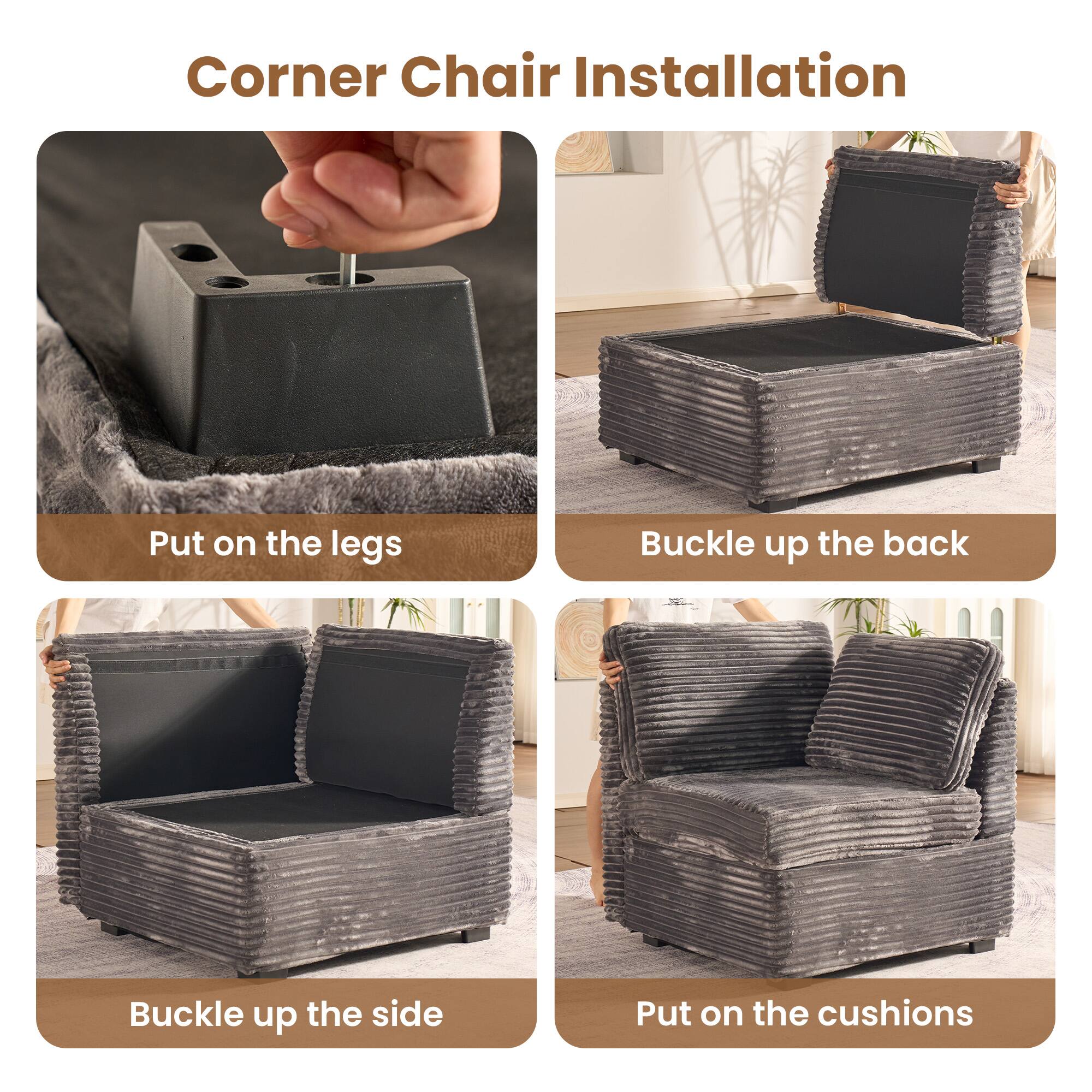 Corner Chair Installation

Put on the legs

Buckle up the back

Buckle up the side

Put on the cushions