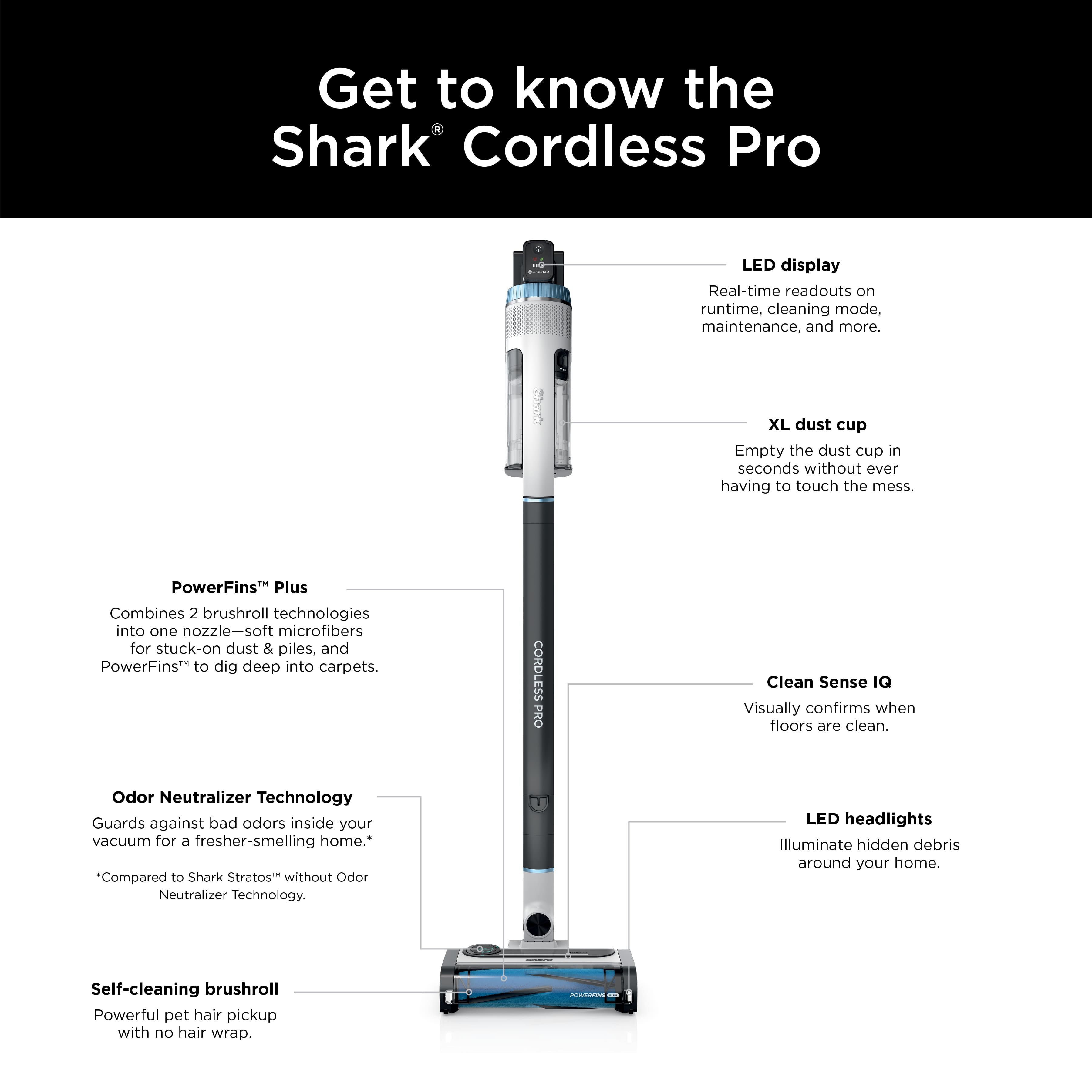 Get to know the Shark® Cordless Pro

LED display
Real-time readouts on runtime, cleaning mode, maintenance, and more.

XL dust cup
Empty the dust cup in seconds without ever having to touch the mess.

PowerFins™ Plus
Combines 2 brushroll technologies into one nozzle—soft microfibers for stuck-on dust & piles, and PowerFins™ to dig deep into carpets.

Clean Sense IQ
Visually confirms when floors are clean.

Odor Neutralizer Technology
Guards against bad odors inside your vacuum for a fresher-smelling home.*

*Compared to Shark Stratos™ without Odor Neutralizer Technology.

LED headlights
Illuminate hidden debris around your home.

Self-cleaning brushroll
Powerful pet hair pickup with no hair wrap.

Shark
CORDLESS PRO
Shark
POWERFINS PLUS