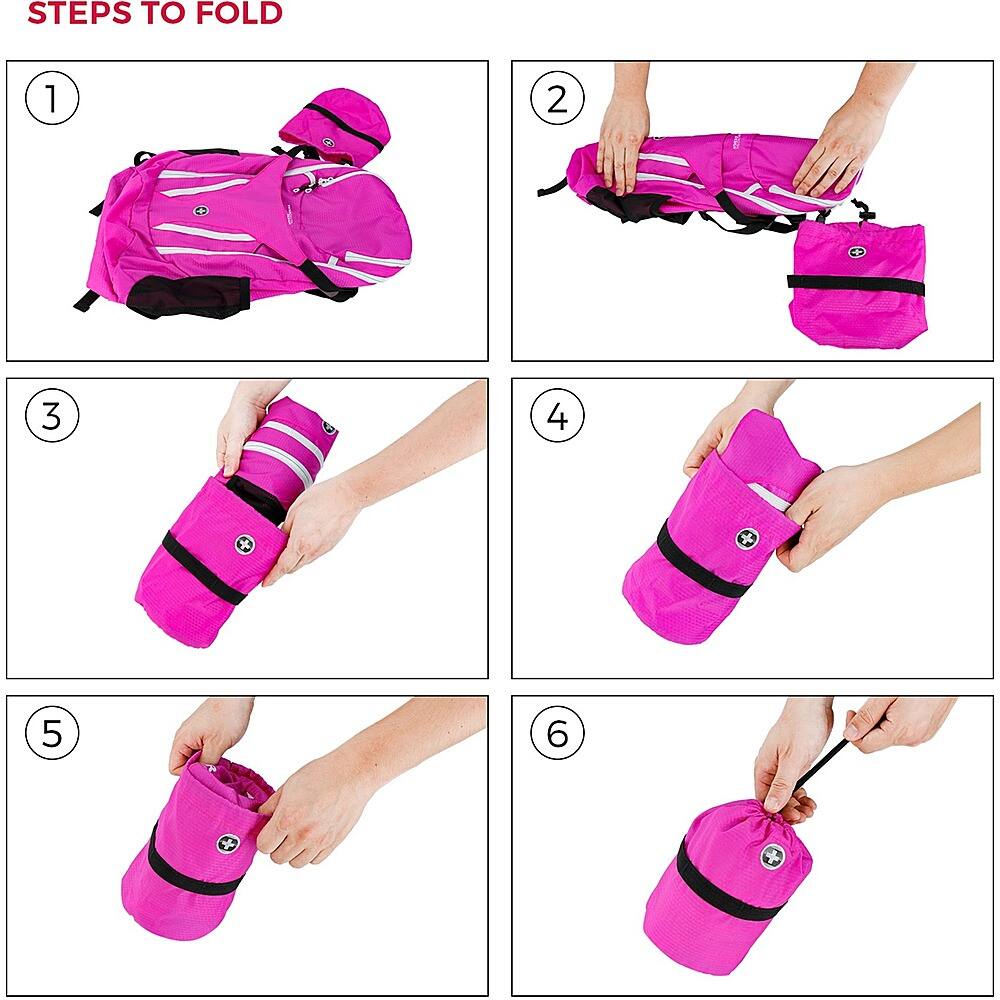 STEPS TO FOLD

1

2

3

4

5

6