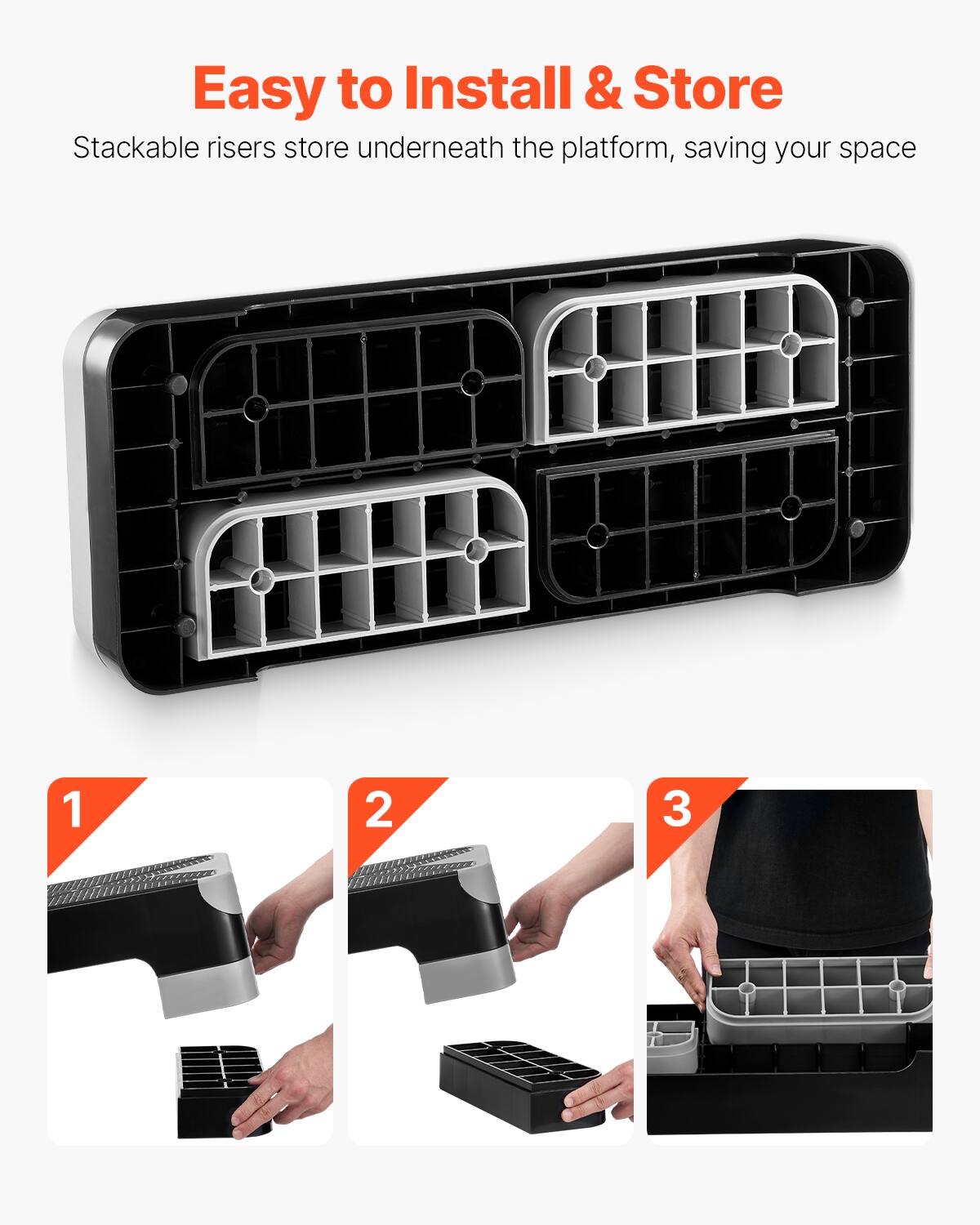 Easy to Install & Store

Stackable risers store underneath the platform, saving your space

1

2

3