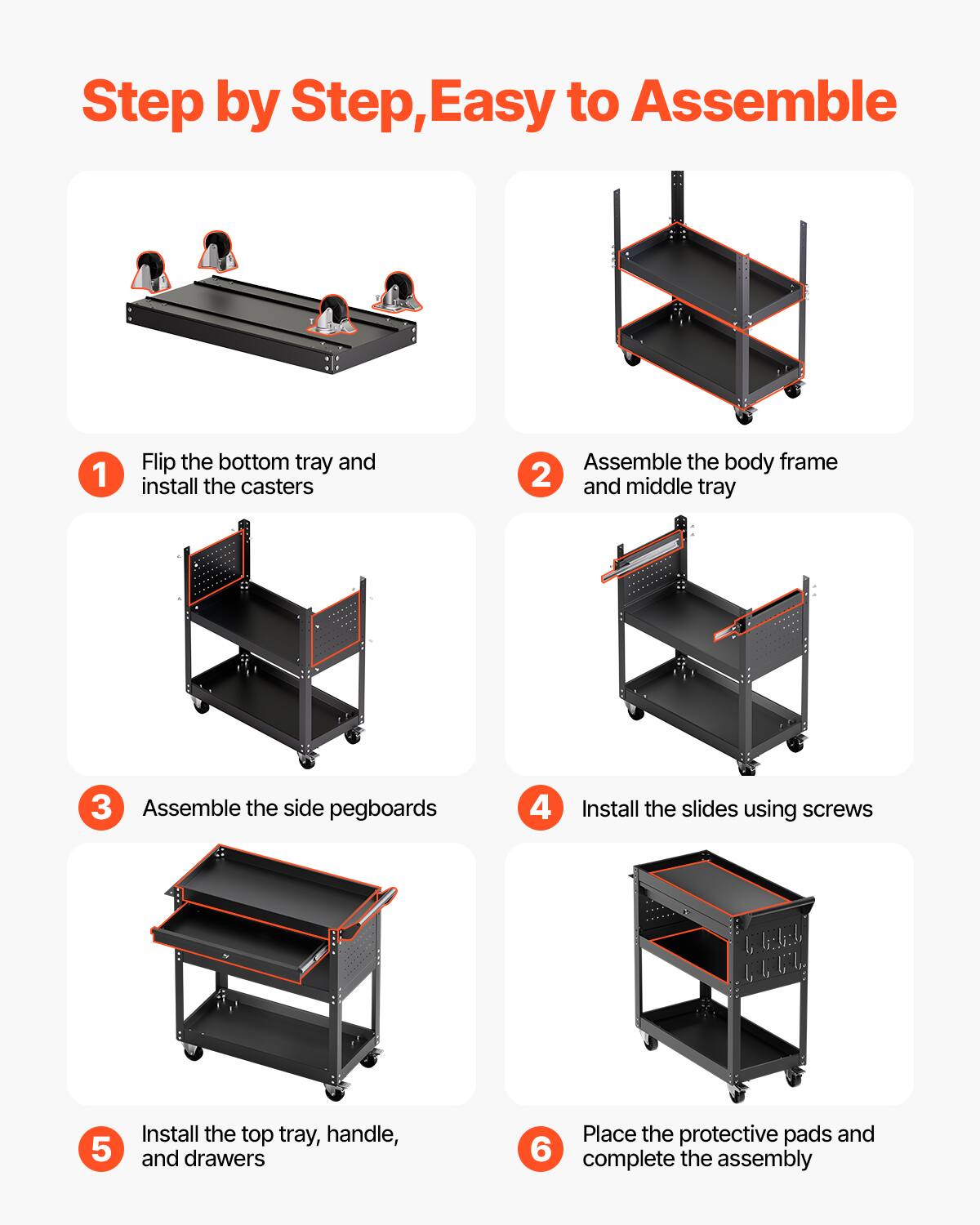 Step by Step,Easy to Assemble

1 Flip the bottom tray and install the casters

2 Assemble the body frame and middle tray

3 Assemble the side pegboards

4 Install the slides using screws

5 Install the top tray, handle, and drawers

6 Place the protective pads and complete the assembly