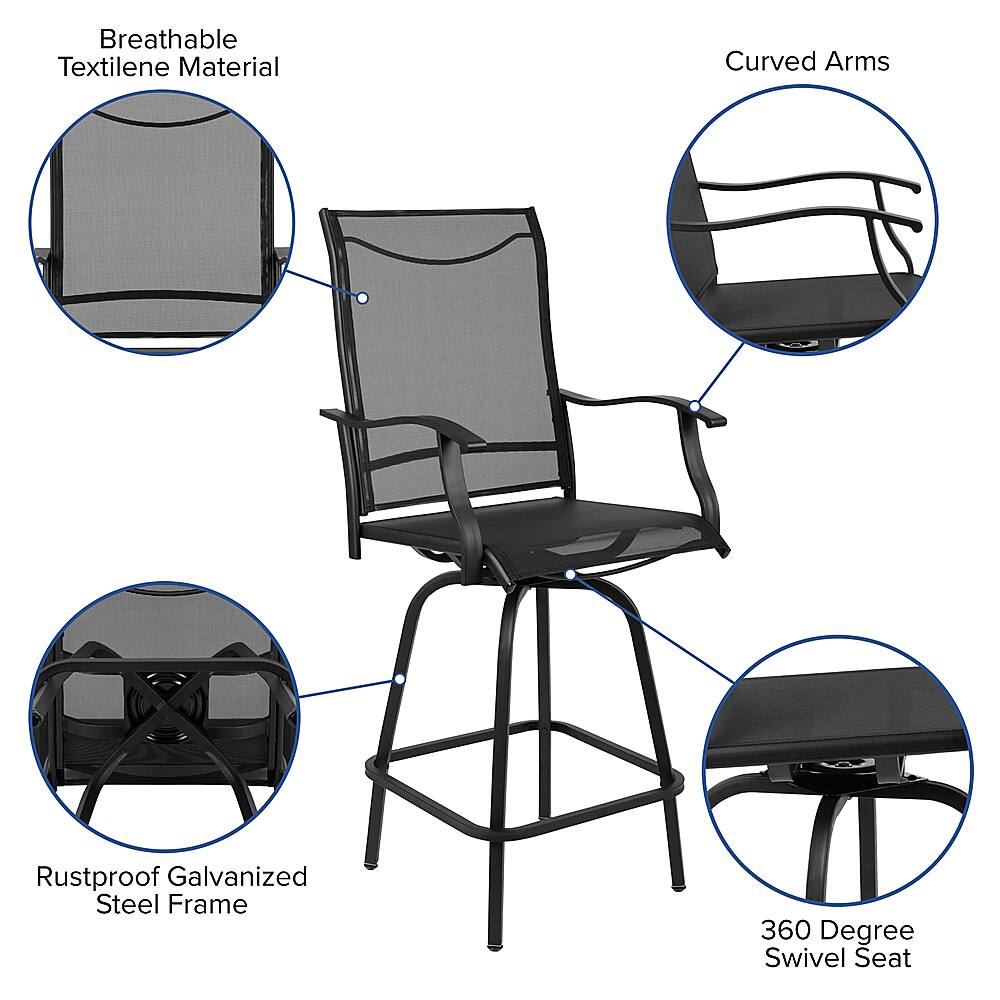 Breathable Textilene Material

Curved Arms

Rustproof Galvanized Steel Frame

360 Degree Swivel Seat