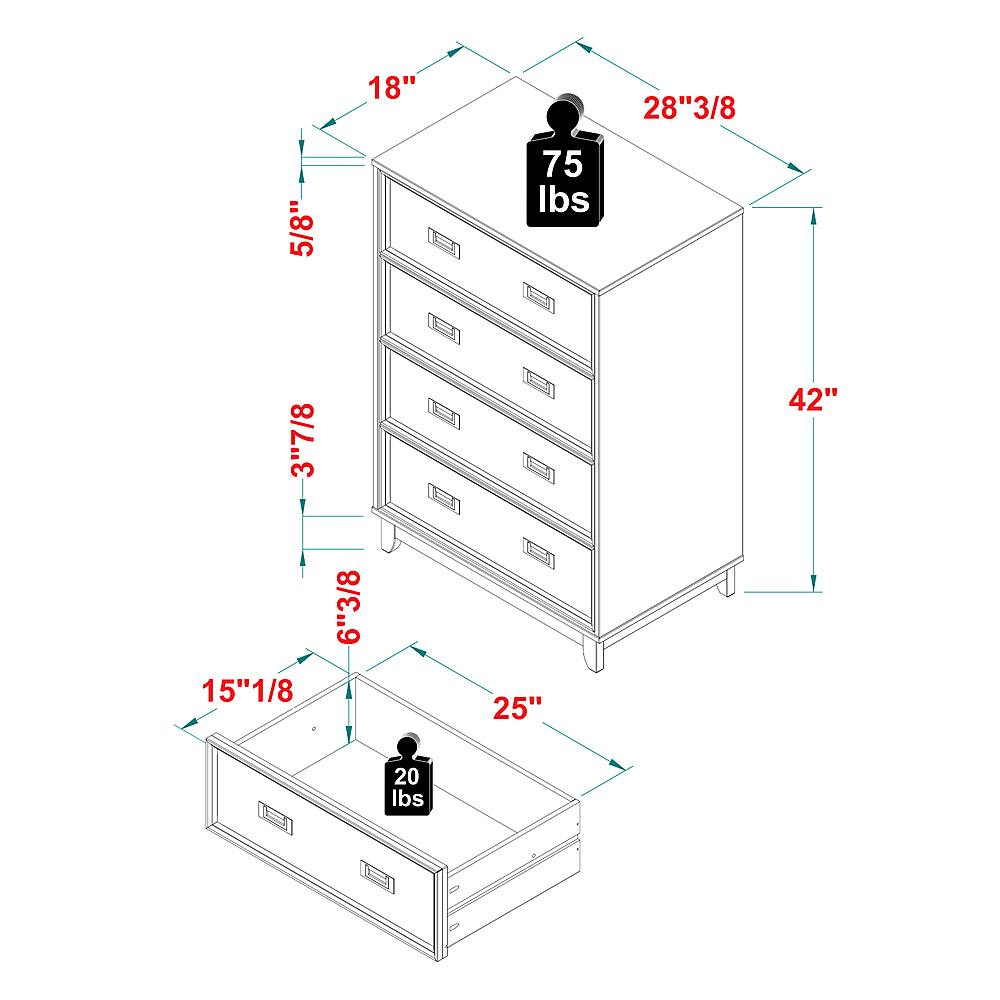 18"

28"3/8

75
lbs

5/8"

42"

3"7/8

6"3/8

15"1/8

25"

20
lbs