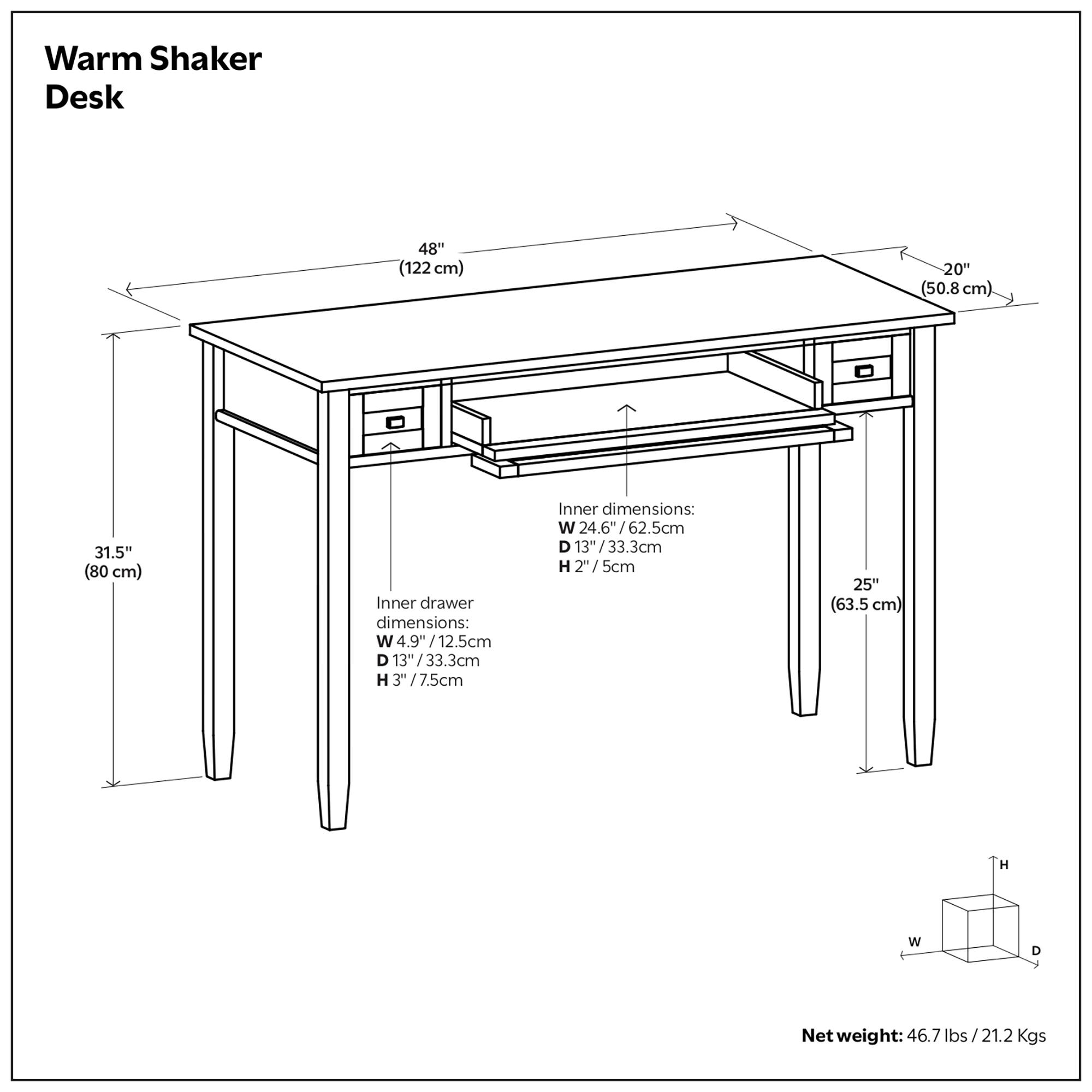 Warm Shaker Desk

48"
(122 cm)

20"
(50.8 cm)

31.5"
(80 cm)

Inner dimensions:
W 24.6" / 62.5cm
D 13" / 33.3cm
H 2" / 5cm

Inner drawer dimensions:
W 4.9" / 12.5cm
D 13" / 33.3cm
H 3" / 7.5cm

25"
(63.5 cm)

H
W
D

Net weight: 46.7 lbs / 21.2 Kgs