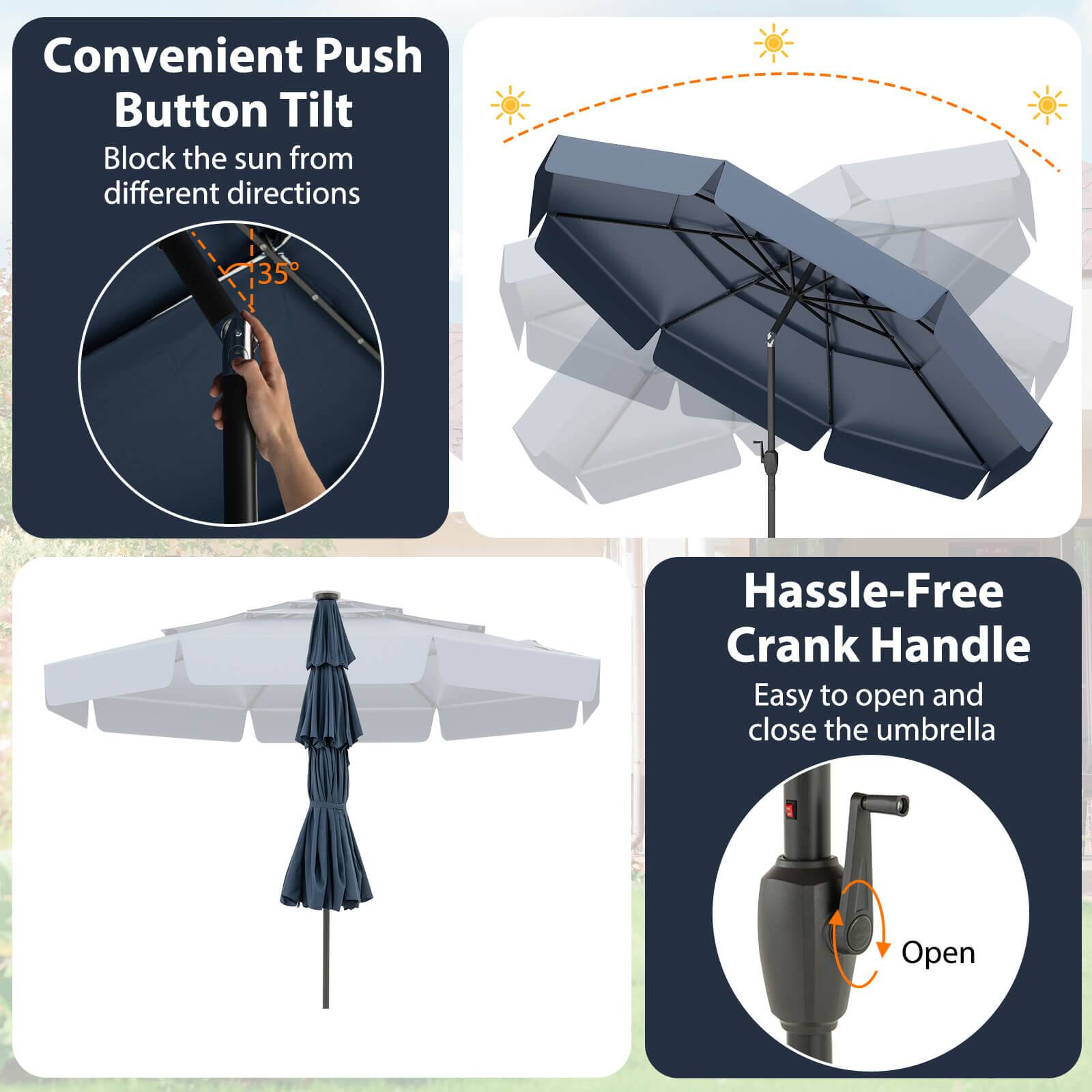 Convenient Push Button Tilt

Block the sun from different directions

35°

Hassle-Free Crank Handle

Easy to open and close the umbrella

Open