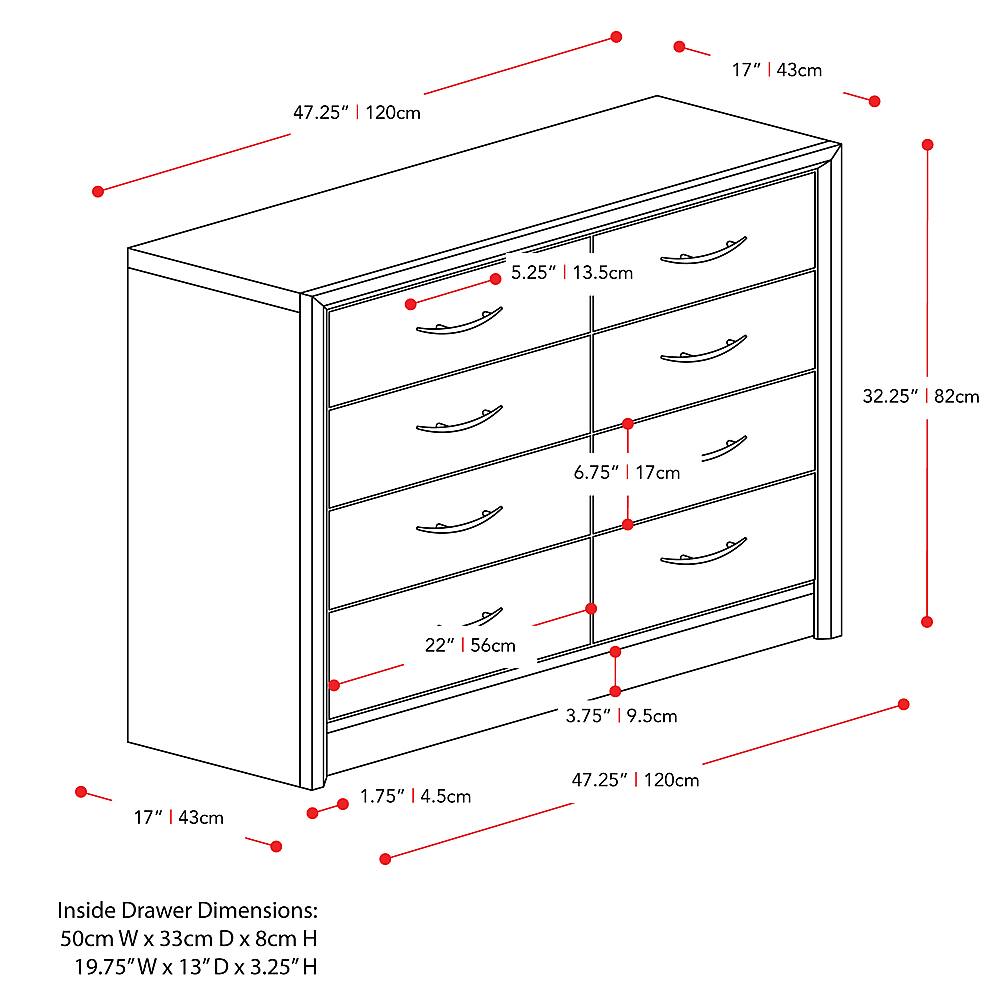 47.25" | 120cm

17" | 43cm

5.25" | 13.5cm

32.25" | 82cm

6.75" | 17cm

22" | 56cm

3.75" | 9.5cm

47.25" | 120cm

1.75" | 4.5cm

17" | 43cm

Inside Drawer Dimensions:
50cm W x 33cm D x 8cm H
19.75" W x 13" D x 3.25" H