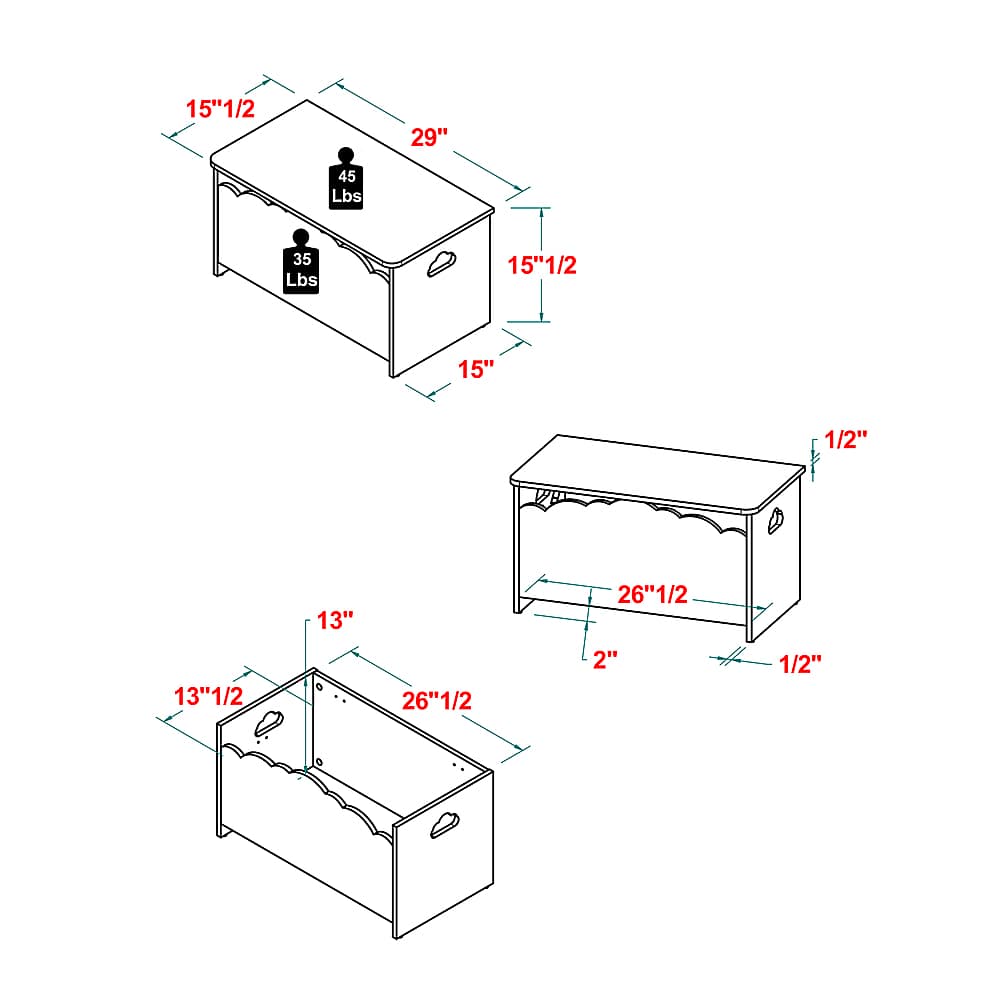 15"1/2

29"

45 Lbs

35 Lbs

15"1/2

15"

1/2"

26"1/2

2"

1/2"

13"

13"1/2

26"1/2