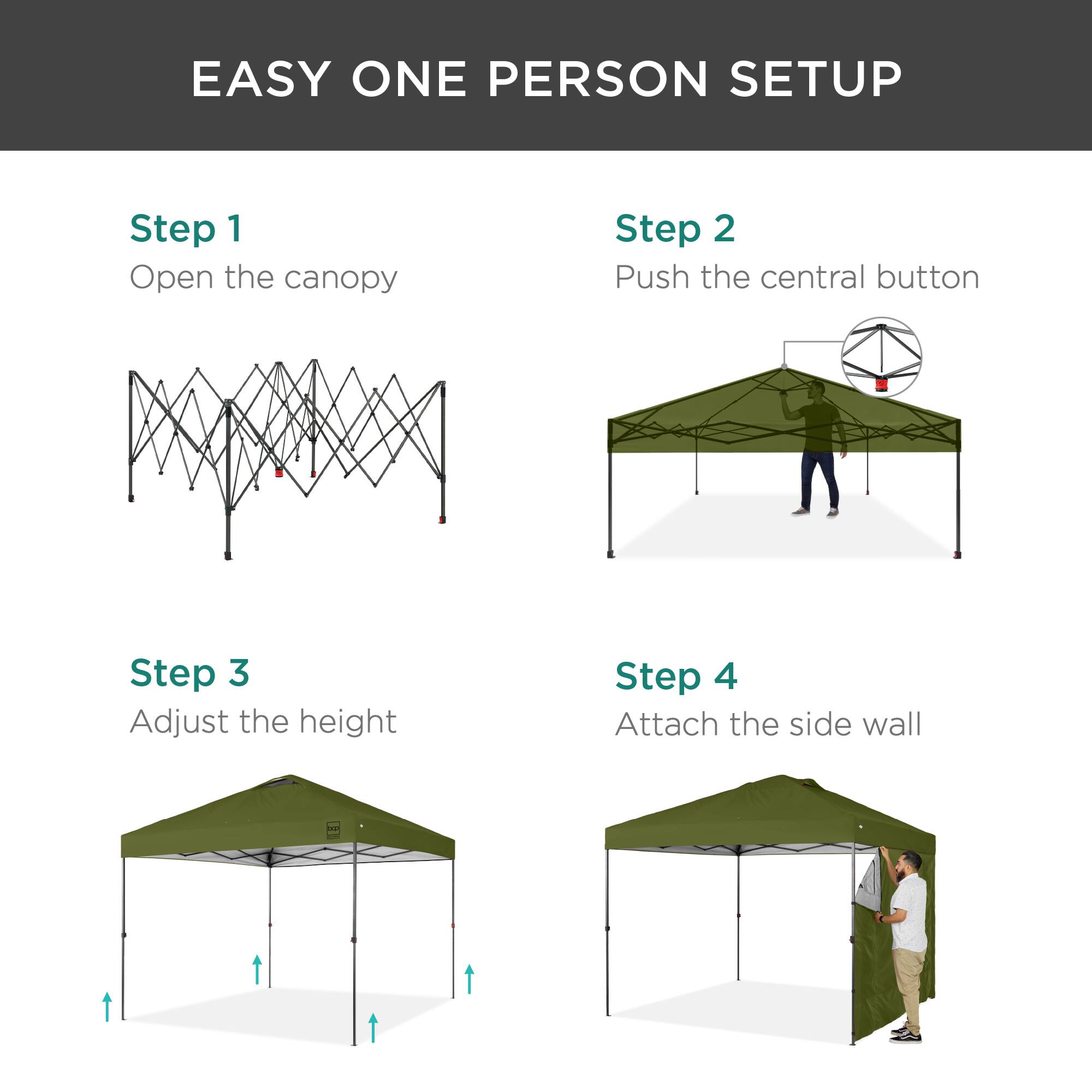 EASY ONE PERSON SETUP

Step 1
Open the canopy

Step 2
Push the central button

Step 3
Adjust the height

bcp

Step 4
Attach the side wall