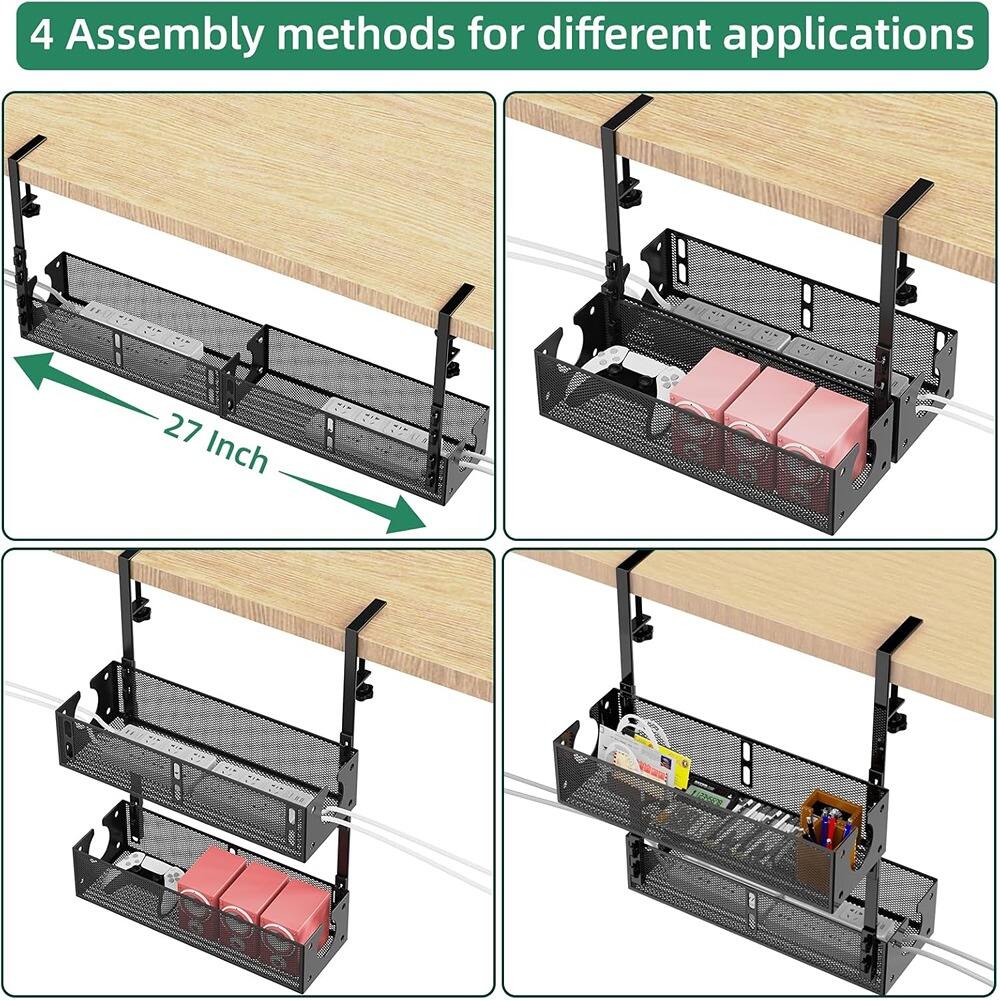 4 Assembly methods for different applications

27 Inch