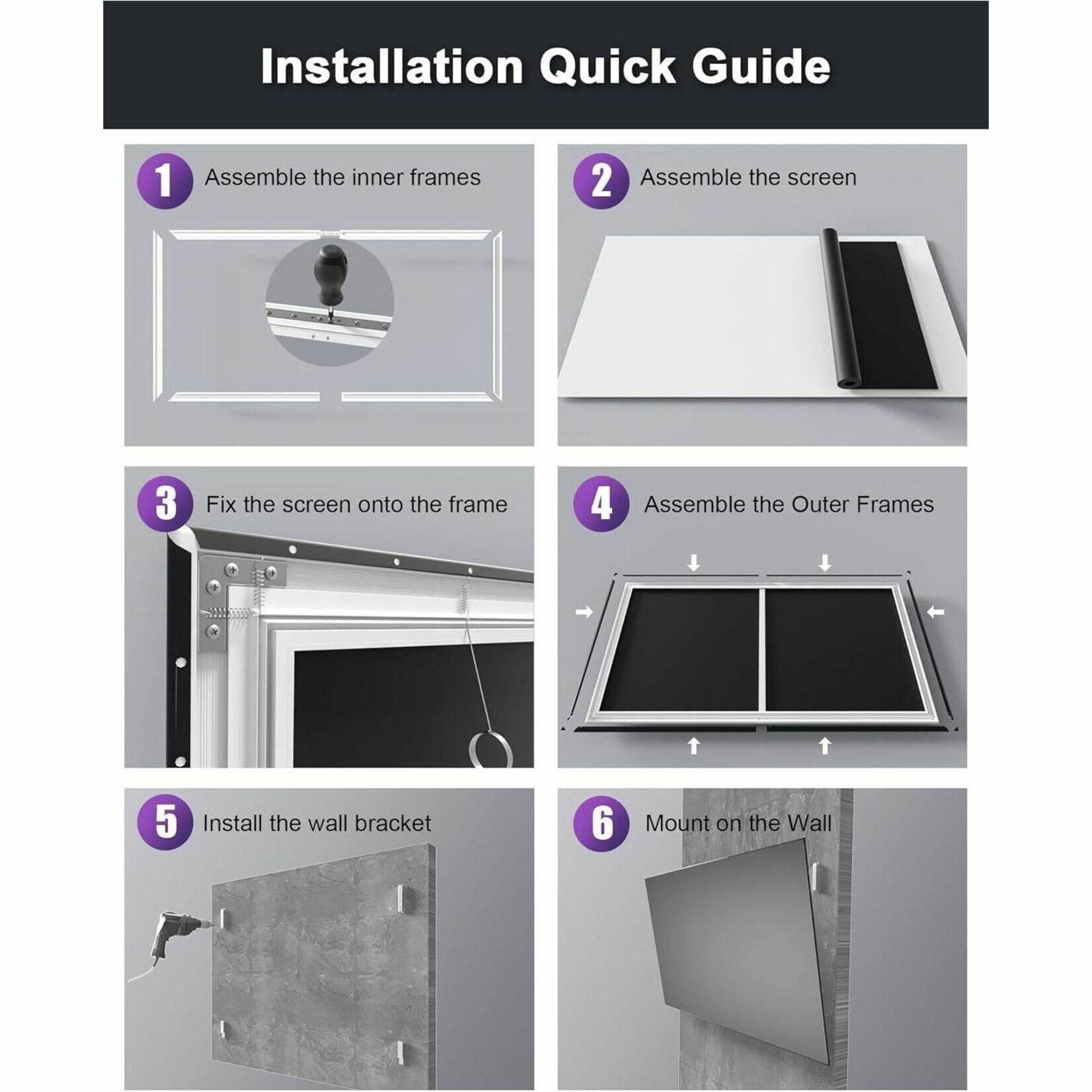 Installation Quick Guide

1 Assemble the inner frames

2 Assemble the screen

3 Fix the screen onto the frame

4 Assemble the Outer Frames

5 Install the wall bracket

6 Mount on the Wall