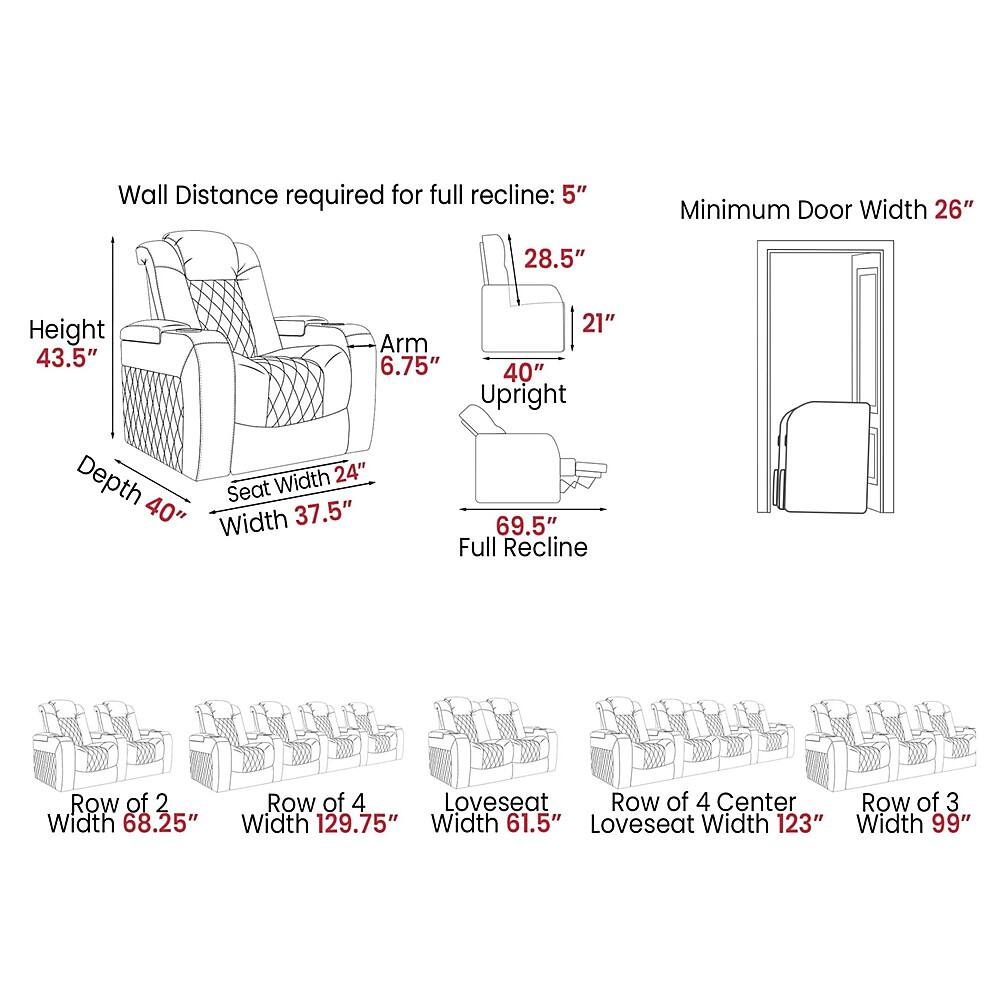 Wall Distance required for full recline: 5″

Minimum Door Width 26″

Height 43.5″

Arm 6.75″

Depth 40″

Seat Width 24″

Width 37.5″

28.5″

21″

40″
Upright

69.5″
Full Recline

Row of 2
Width 68.25″

Row of 4
Width 129.75″

Loveseat
Width 61.5″

Row of 4 Center
Loveseat Width 123″

Row of 3
Width 99″