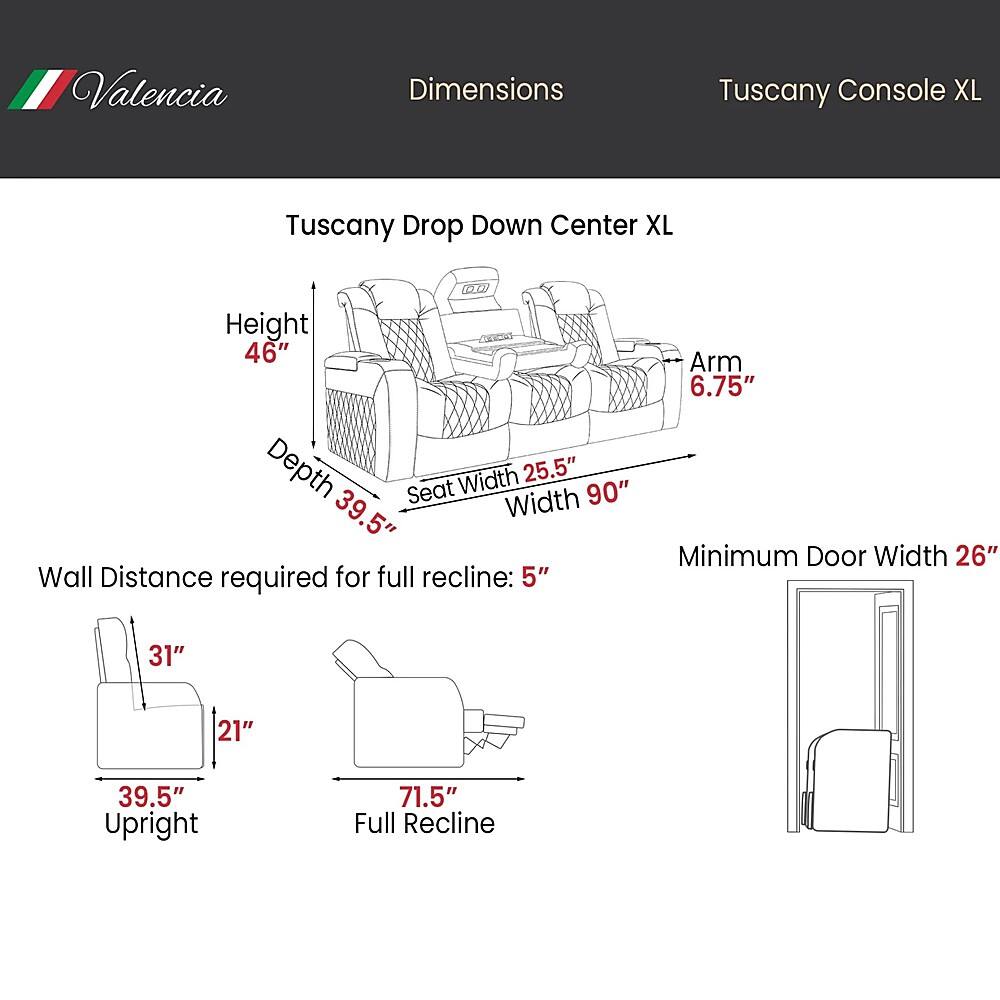 Valencia

Dimensions

Tuscany Console XL

Tuscany Drop Down Center XL

Height
46″

Arm
6.75″

Depth 39.5″

Seat Width 25.5″

Width 90″

Wall Distance required for full recline: 5″

Minimum Door Width 26″

31″

21″

39.5″
Upright

71.5″
Full Recline