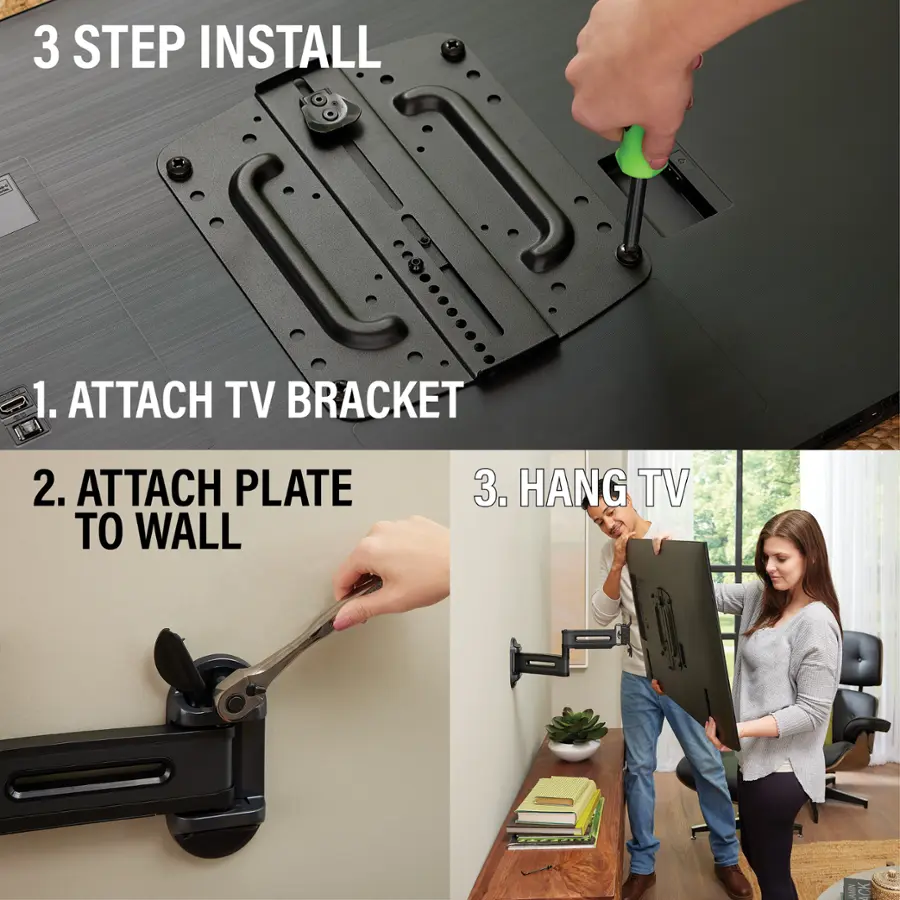 3 STEP INSTALL

1. ATTACH TV BRACKET

2. ATTACH PLATE TO WALL

3. HANG TV