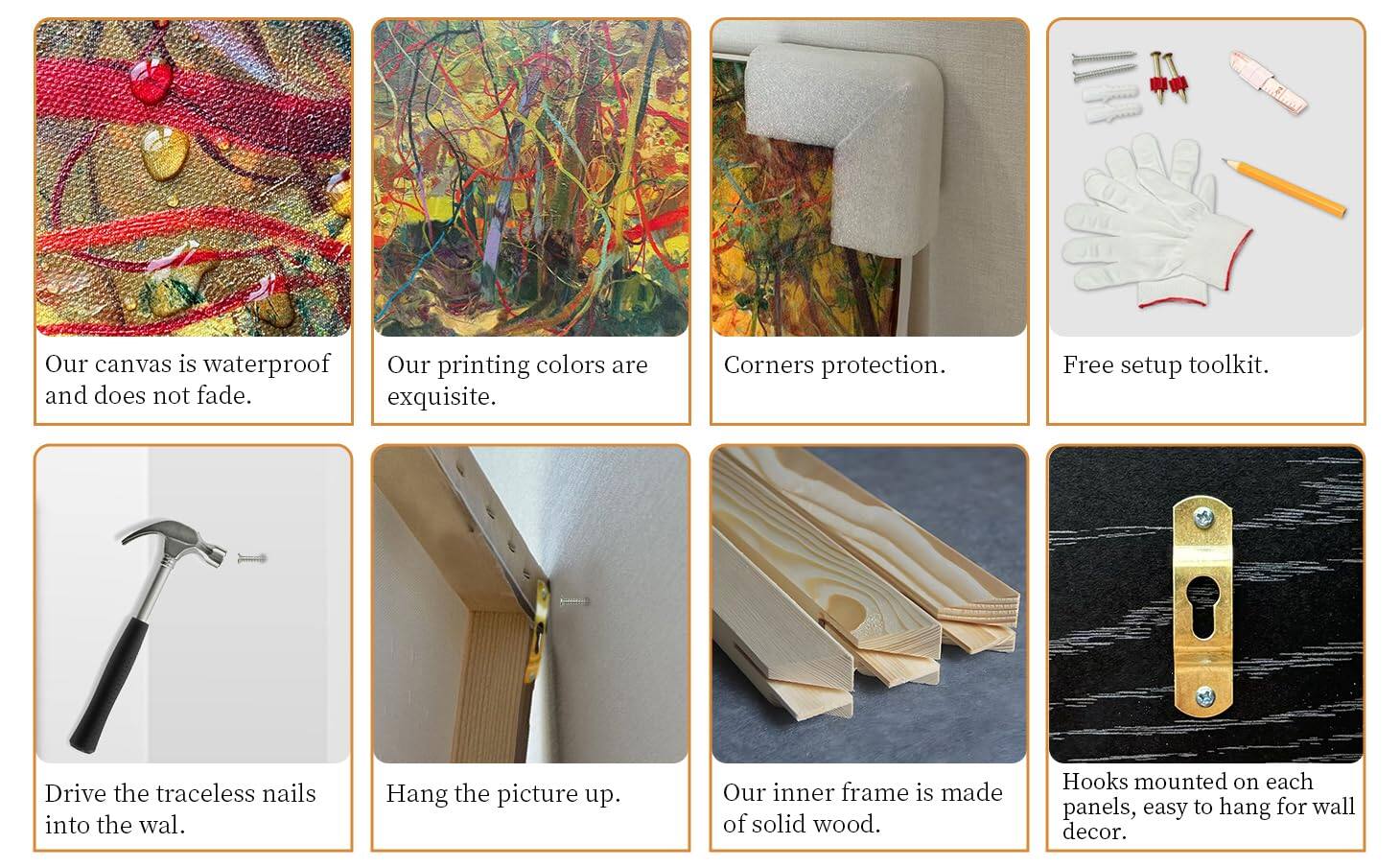 Our canvas is waterproof and does not fade.

Our printing colors are exquisite.

Corners protection.

Free setup toolkit.

Drive the traceless nails into the wal.

Hang the picture up.

Our inner frame is made of solid wood.

Hooks mounted on each panels, easy to hang for wall decor.