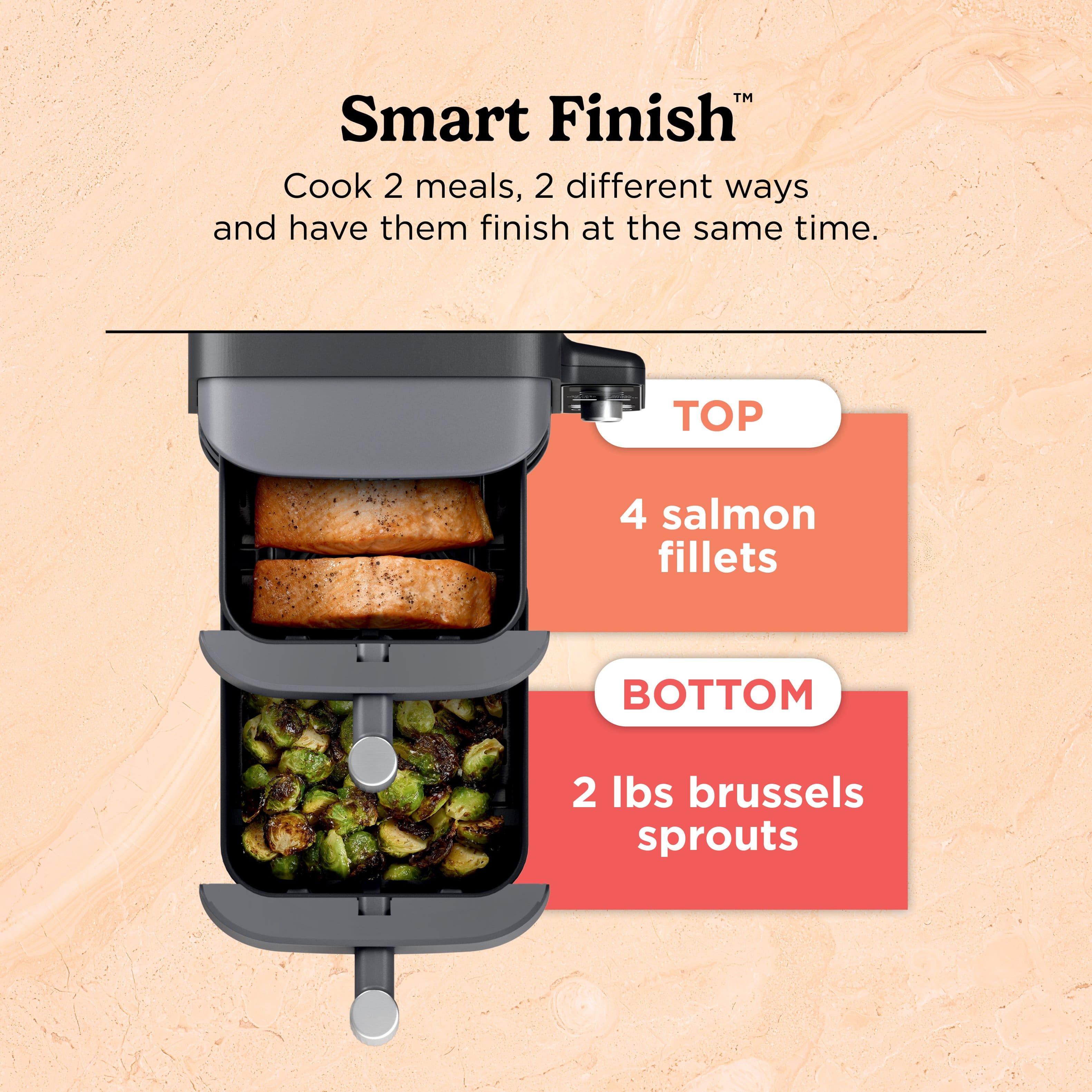 Smart Finish™

Cook 2 meals, 2 different ways and have them finish at the same time.

TOP

4 salmon fillets

BOTTOM

2 lbs brussels sprouts