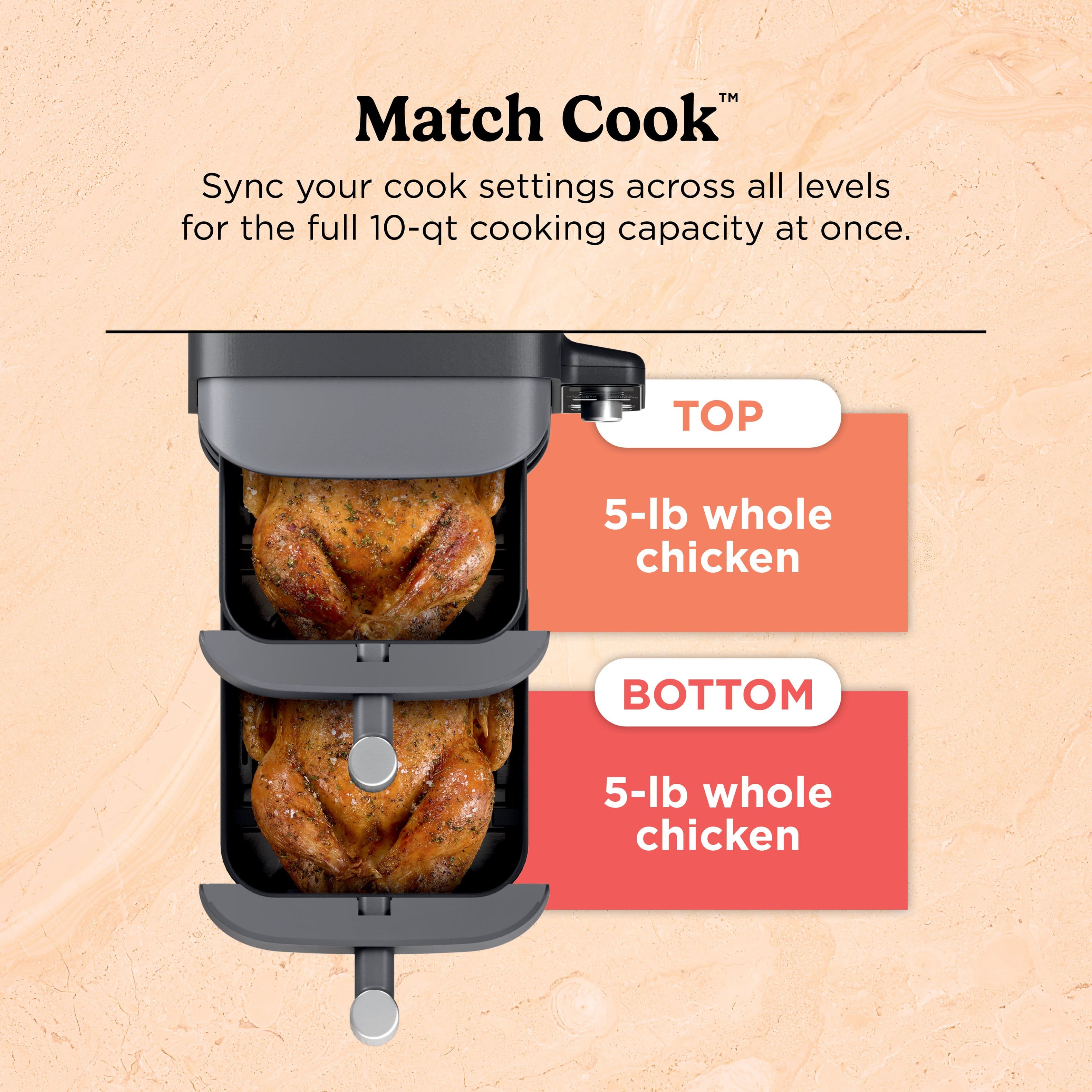 Match Cook™

Sync your cook settings across all levels for the full 10-qt cooking capacity at once.

TOP

5-lb whole chicken

BOTTOM

5-lb whole chicken