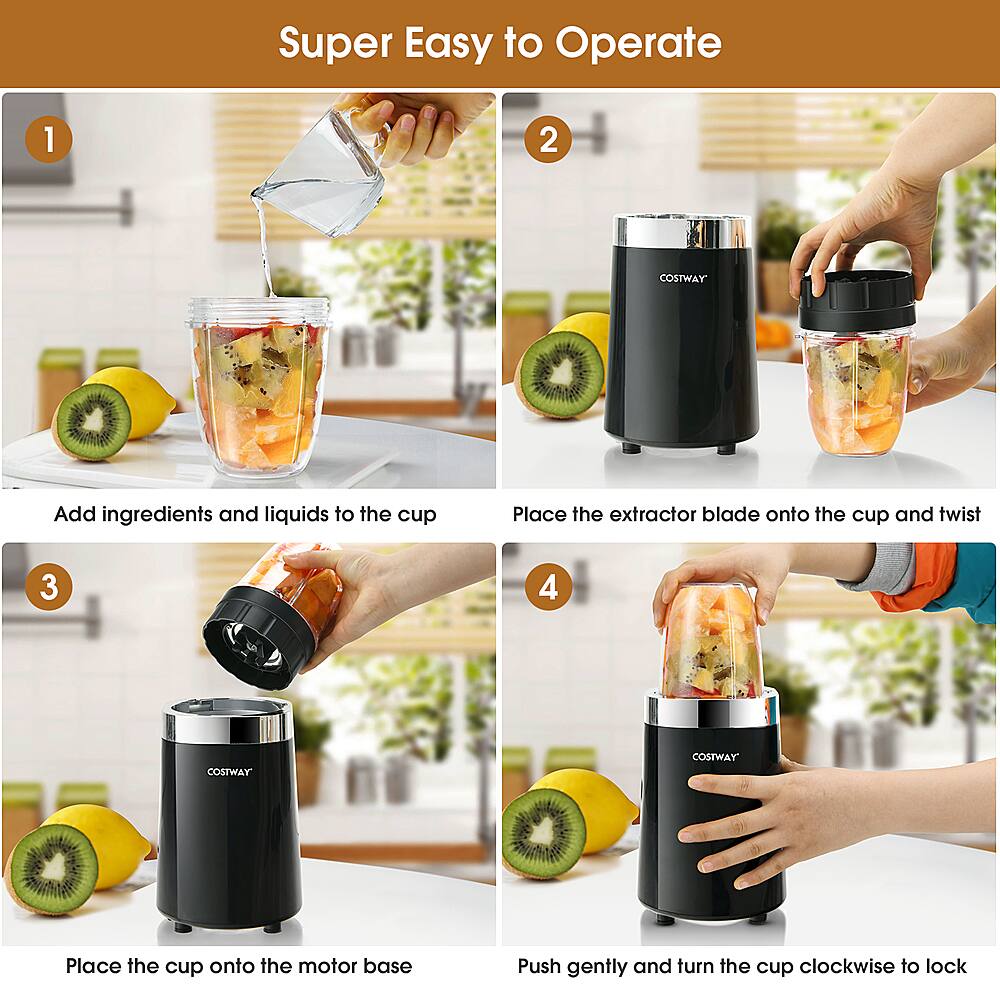 Super Easy to Operate

1

Add ingredients and liquids to the cup

2

COSTWAY

Place the extractor blade onto the cup and twist

3

COSTWAY

Place the cup onto the motor base

4

COSTWAY

Push gently and turn the cup clockwise to lock