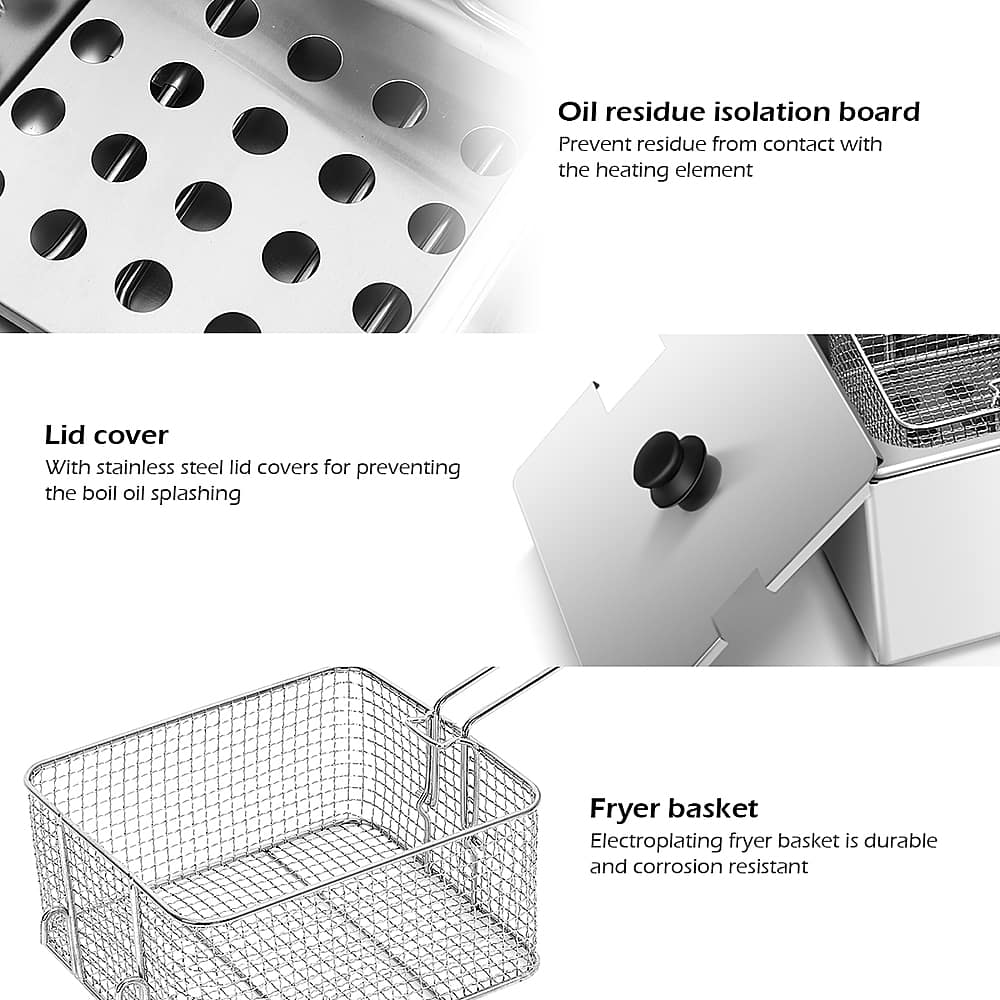 Oil residue isolation board
Prevent residue from contact with the heating element

Lid cover
With stainless steel lid covers for preventing the boil oil splashing

Fryer basket
Electroplating fryer basket is durable and corrosion resistant